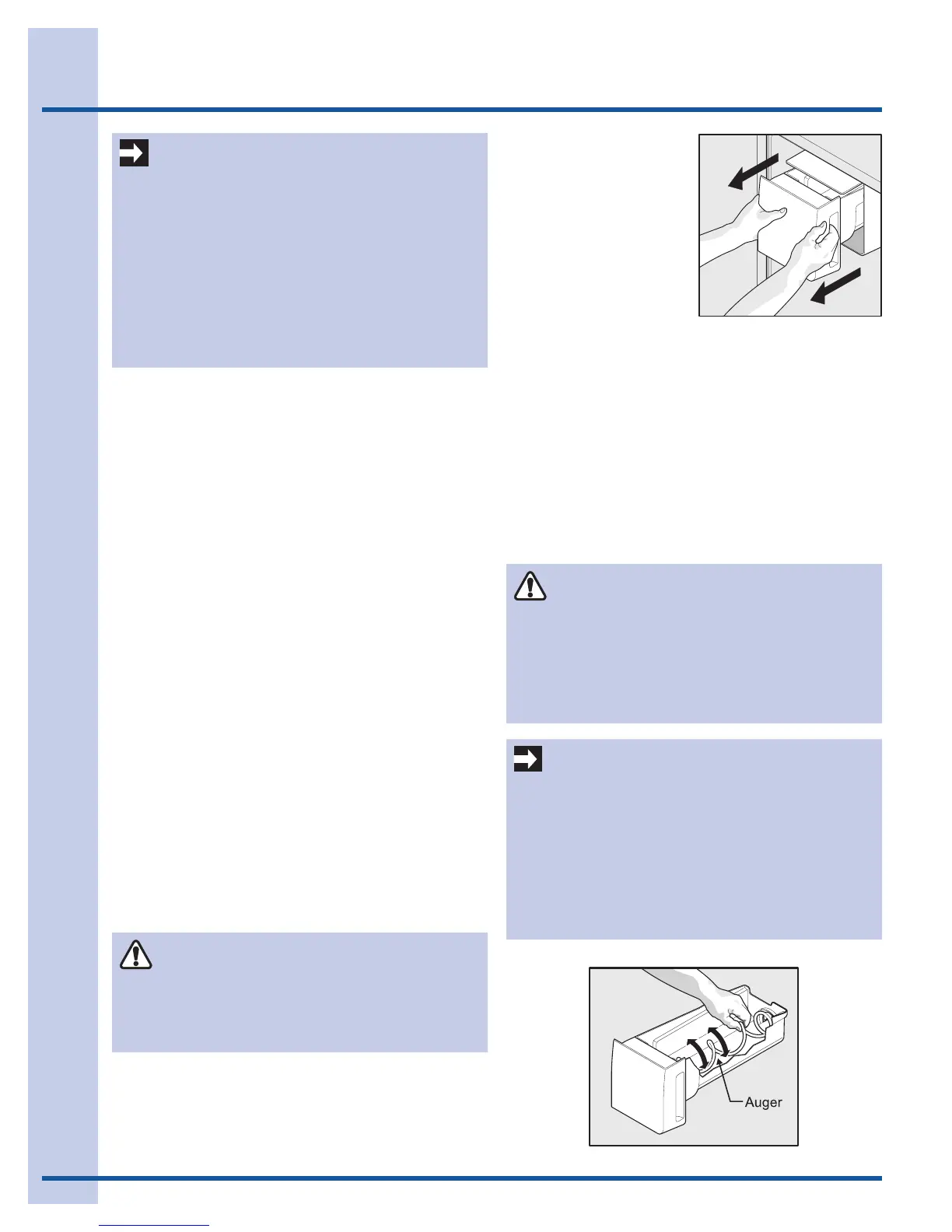 Auger