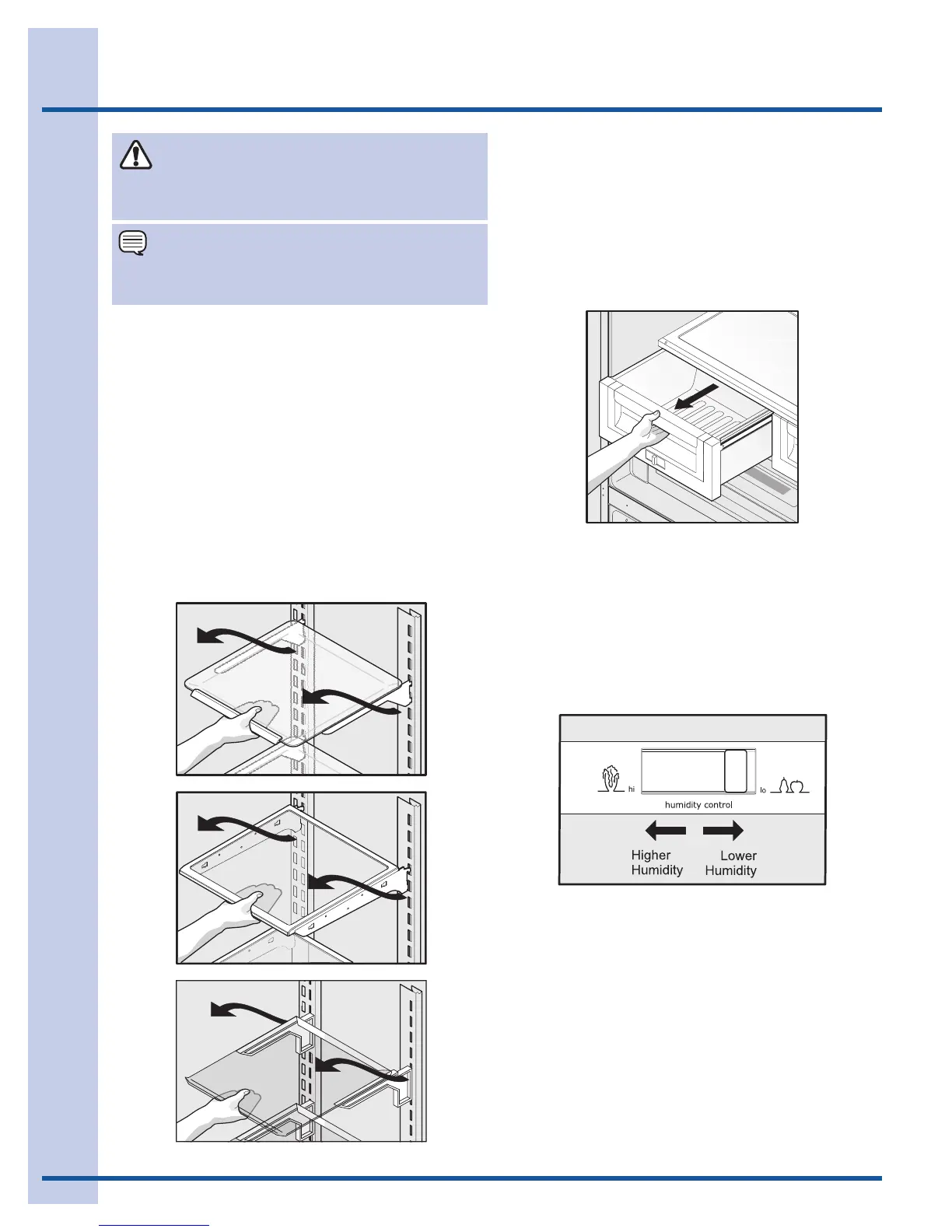 hi

humidity control

lo

Higher Humidity

Lower Humidity