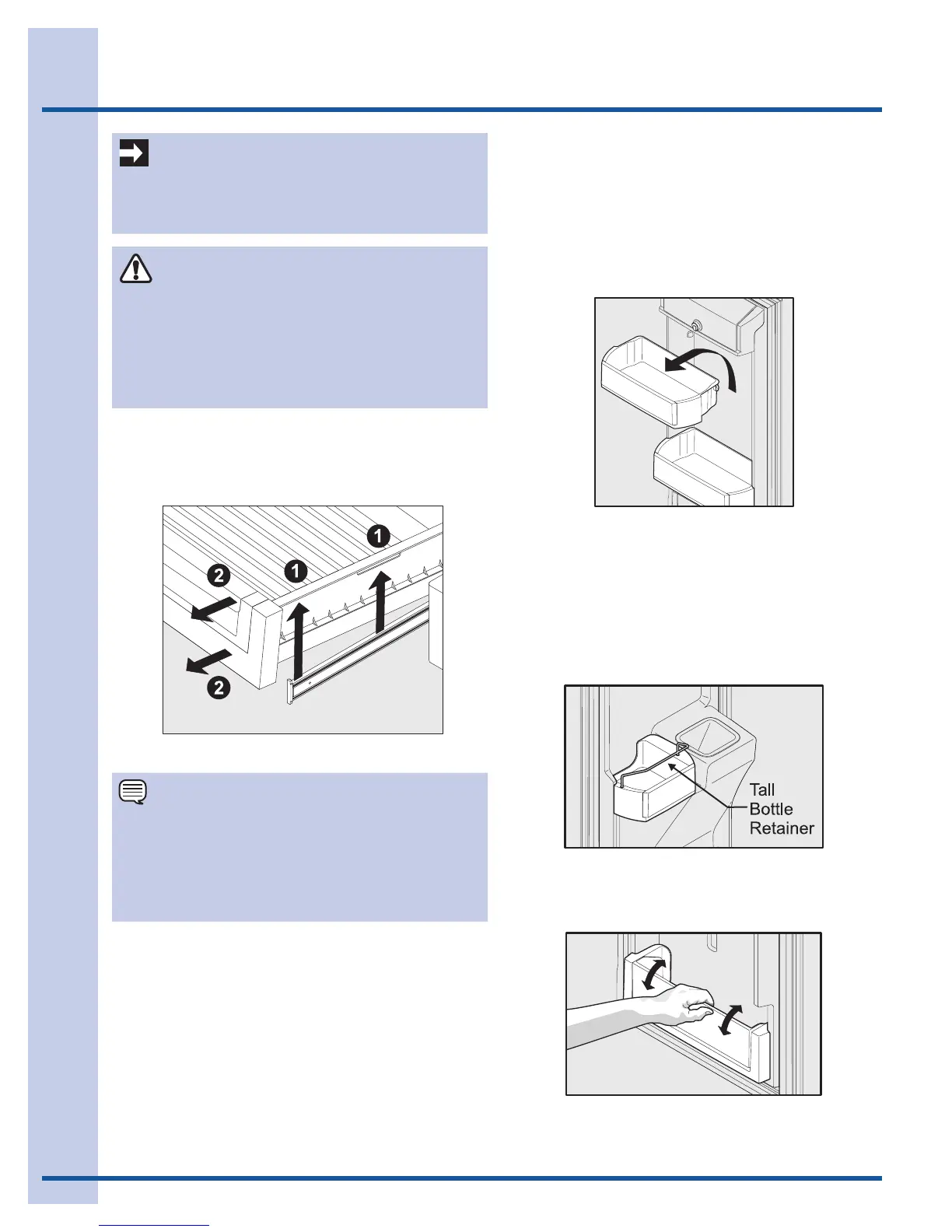 1

1

2

2

Tall Bottle Retainer