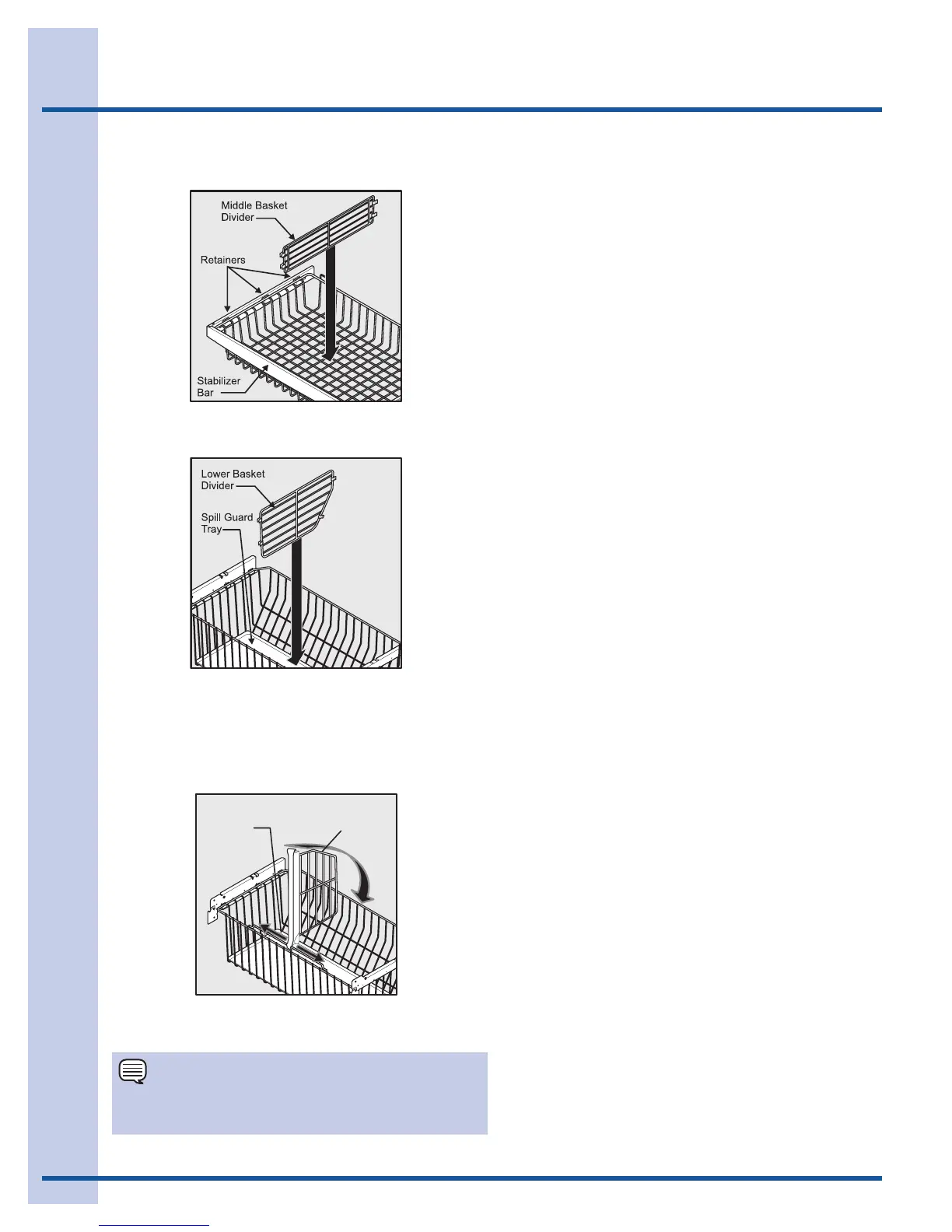 Middle Basket Divider

Retainers

Stabilizer Bar

Lower Basket Divider

Spill Guard Tray