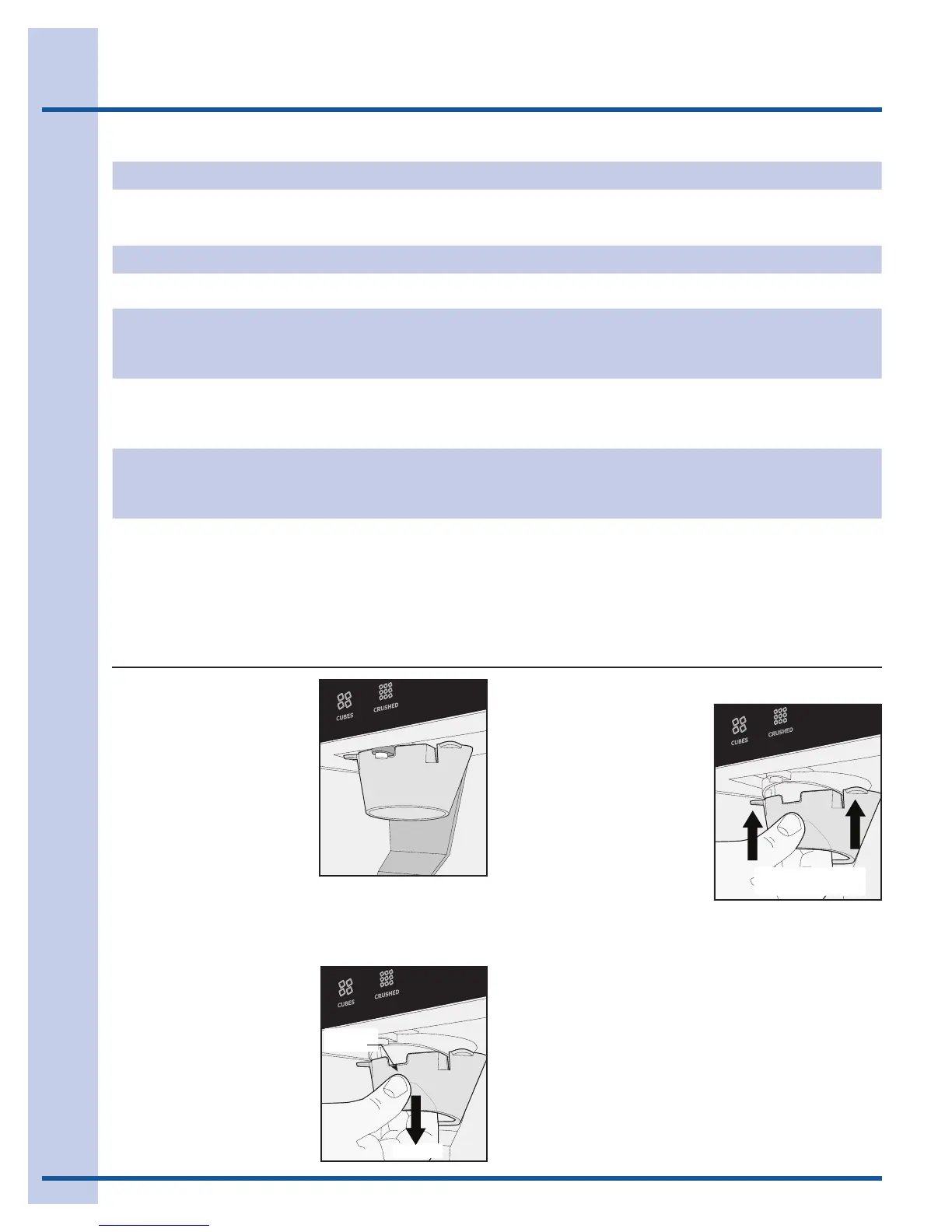 CUBES CRUSHED

CUBES CRUSHED

CUBES CRUSHED