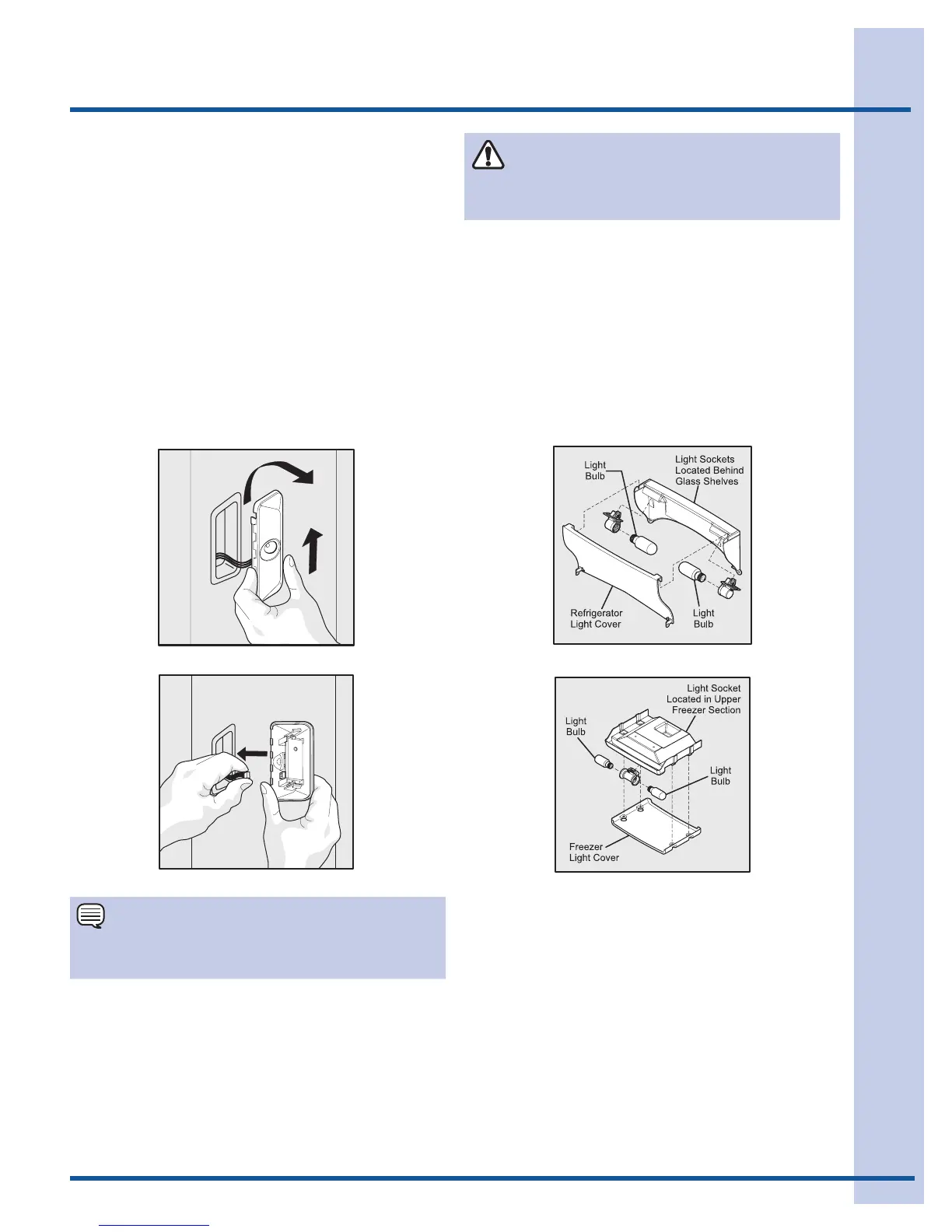 Light Bulb

Light Sockets Located Behind Glass Shelves

Refrigerator Light Cover

Light Bulb

Light Socket Located in Upper Freezer Section

Light Bulb

Light Bulb

Freezer Light Cover