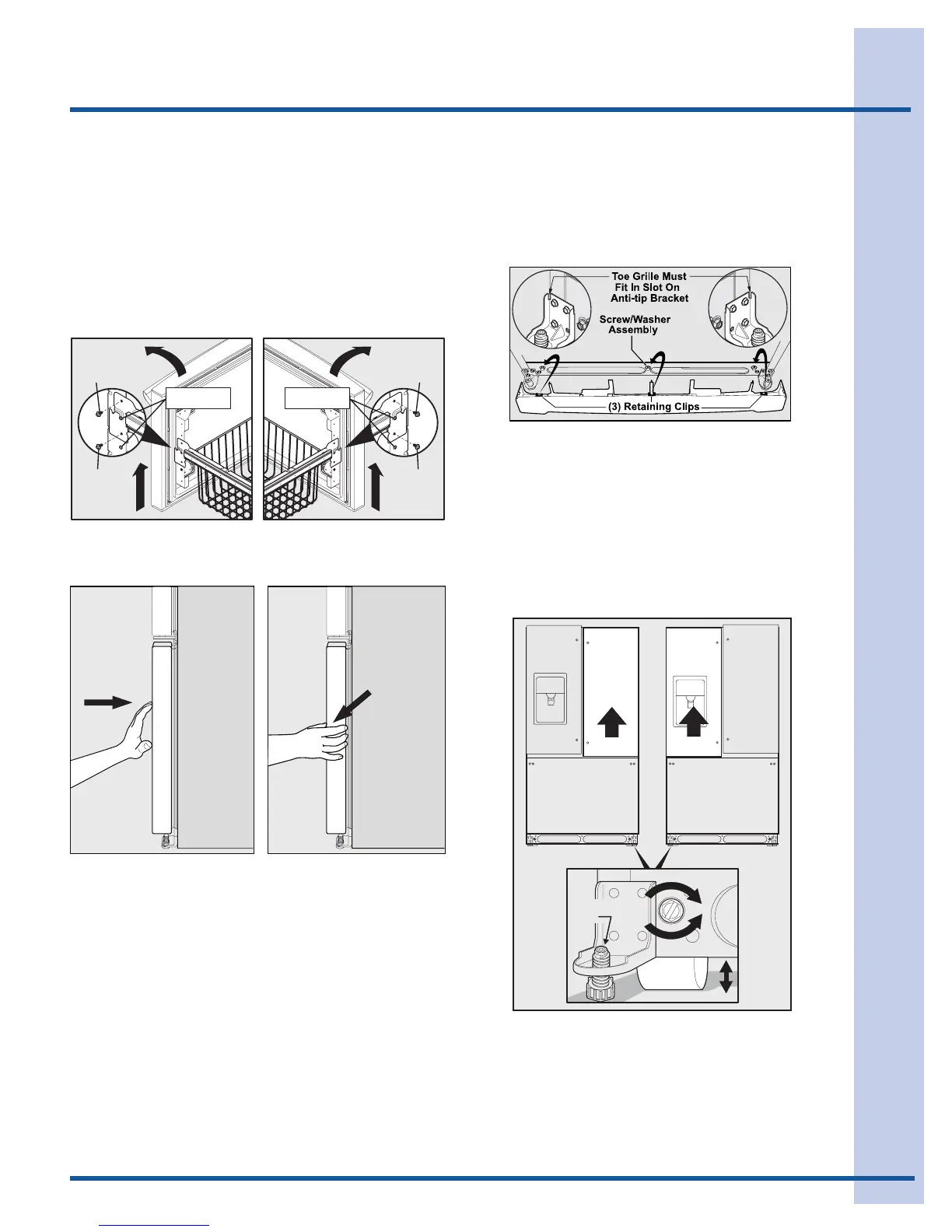 Toe Grille Must Fit In Slot On Anti-tip Bracket

Screw/Washer Assembly

(3) Retaining Clips