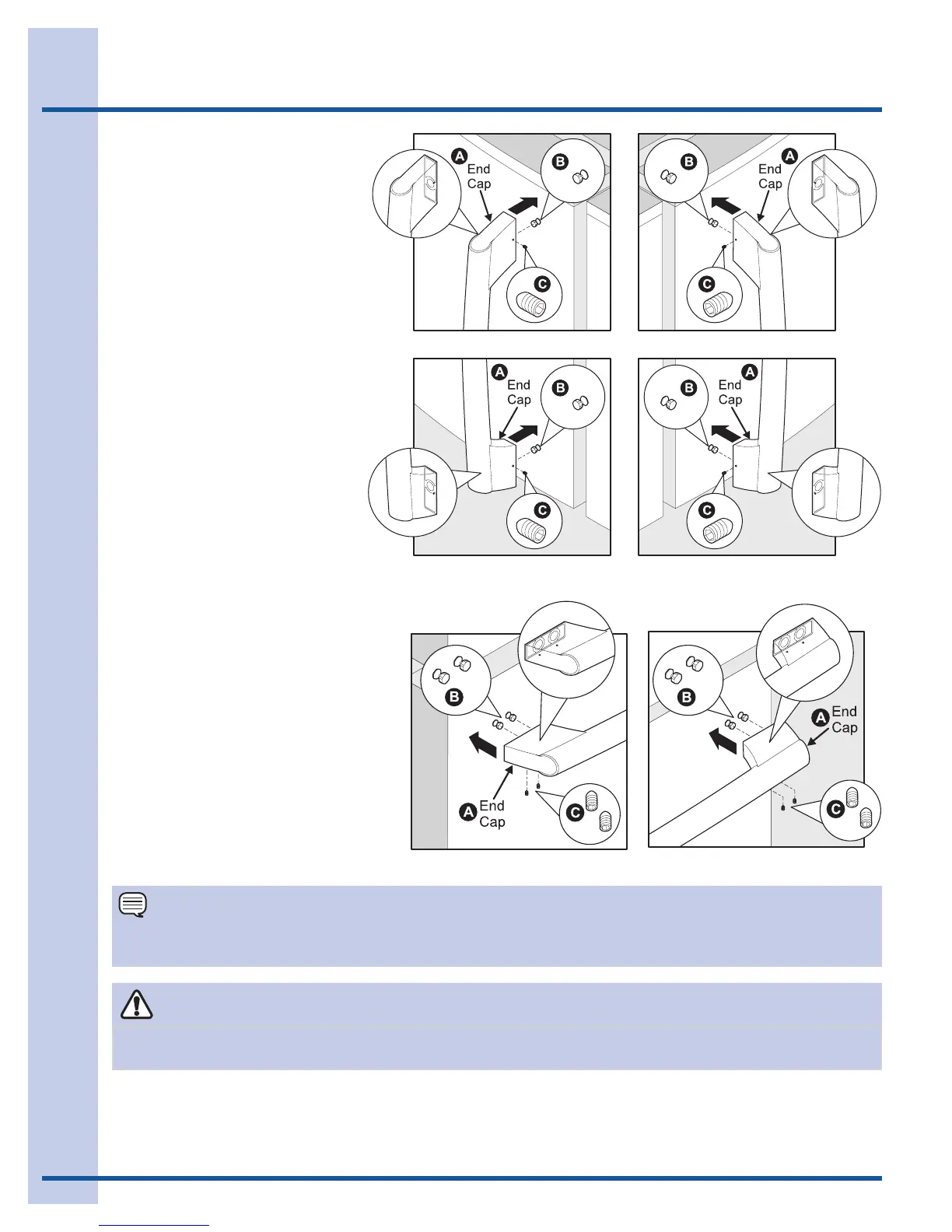 A End Cap
B
C

B
A End Cap
C

A End Cap
B
C

B
A End Cap
C

B
A End Cap
C

B
A End Cap
C