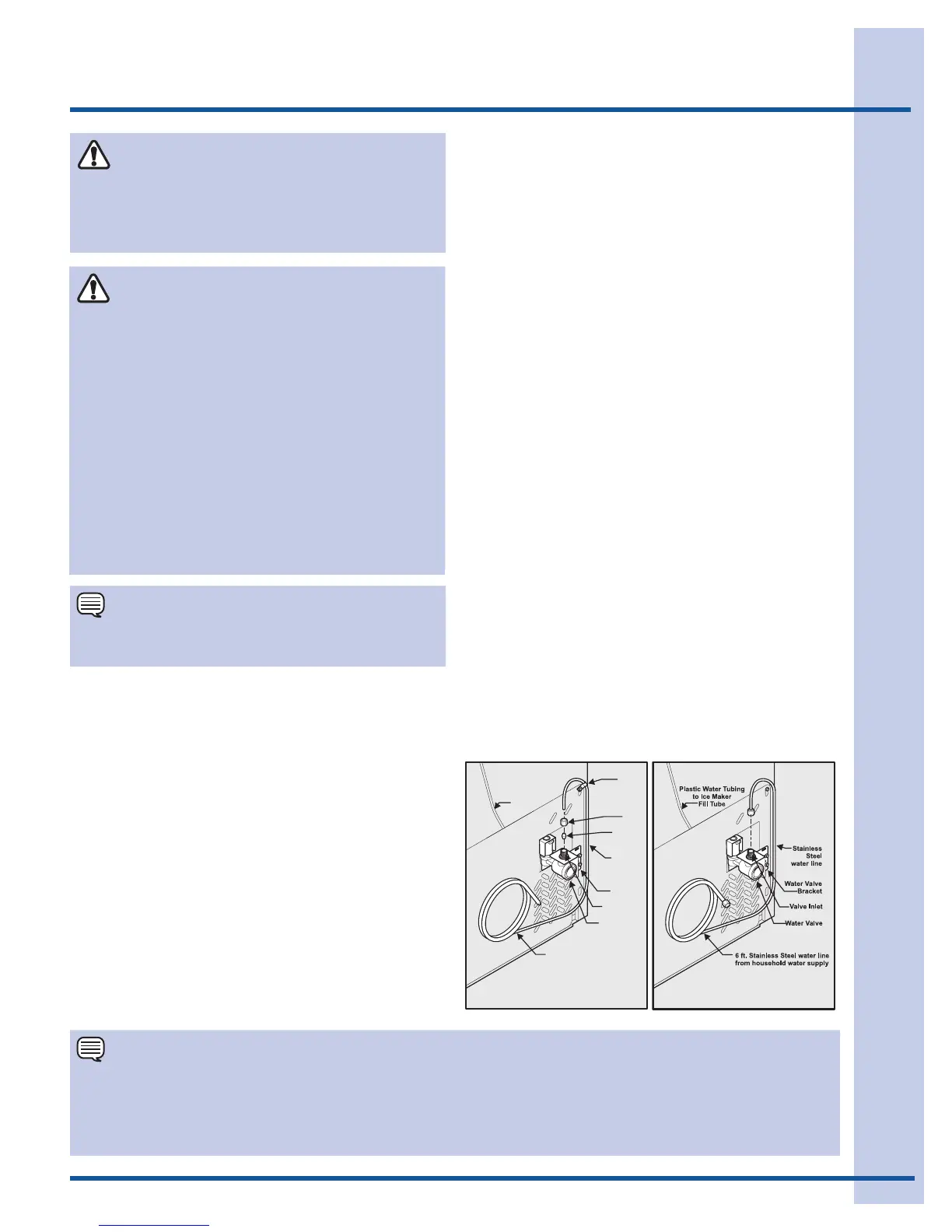 Plastic Water Tubing to Ice Maker Fill Tube

Stainless Steel water line

Water Valve Bracket

Valve Inlet

Water Valve

6 ft. Stainless Steel water line from household water supply