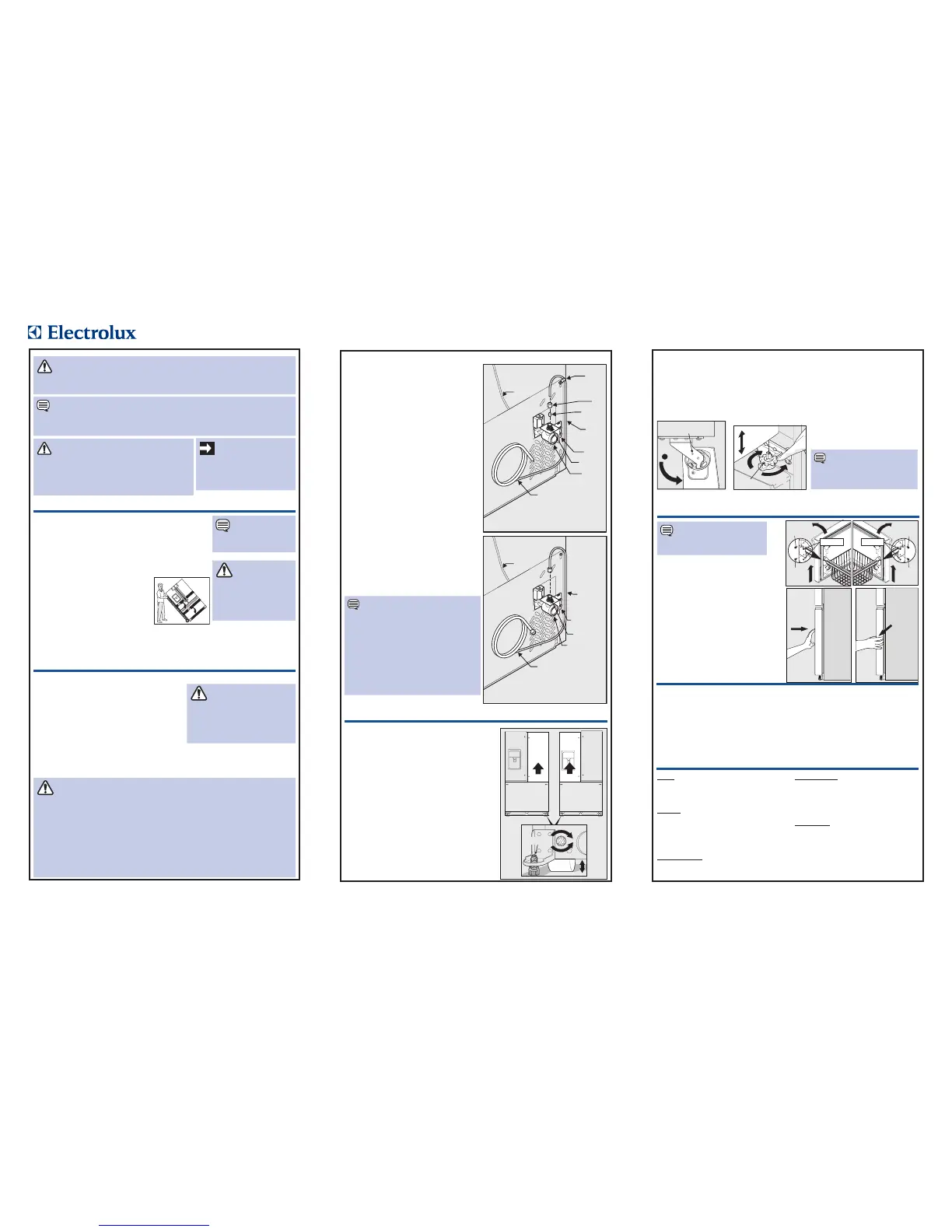 Electrolux