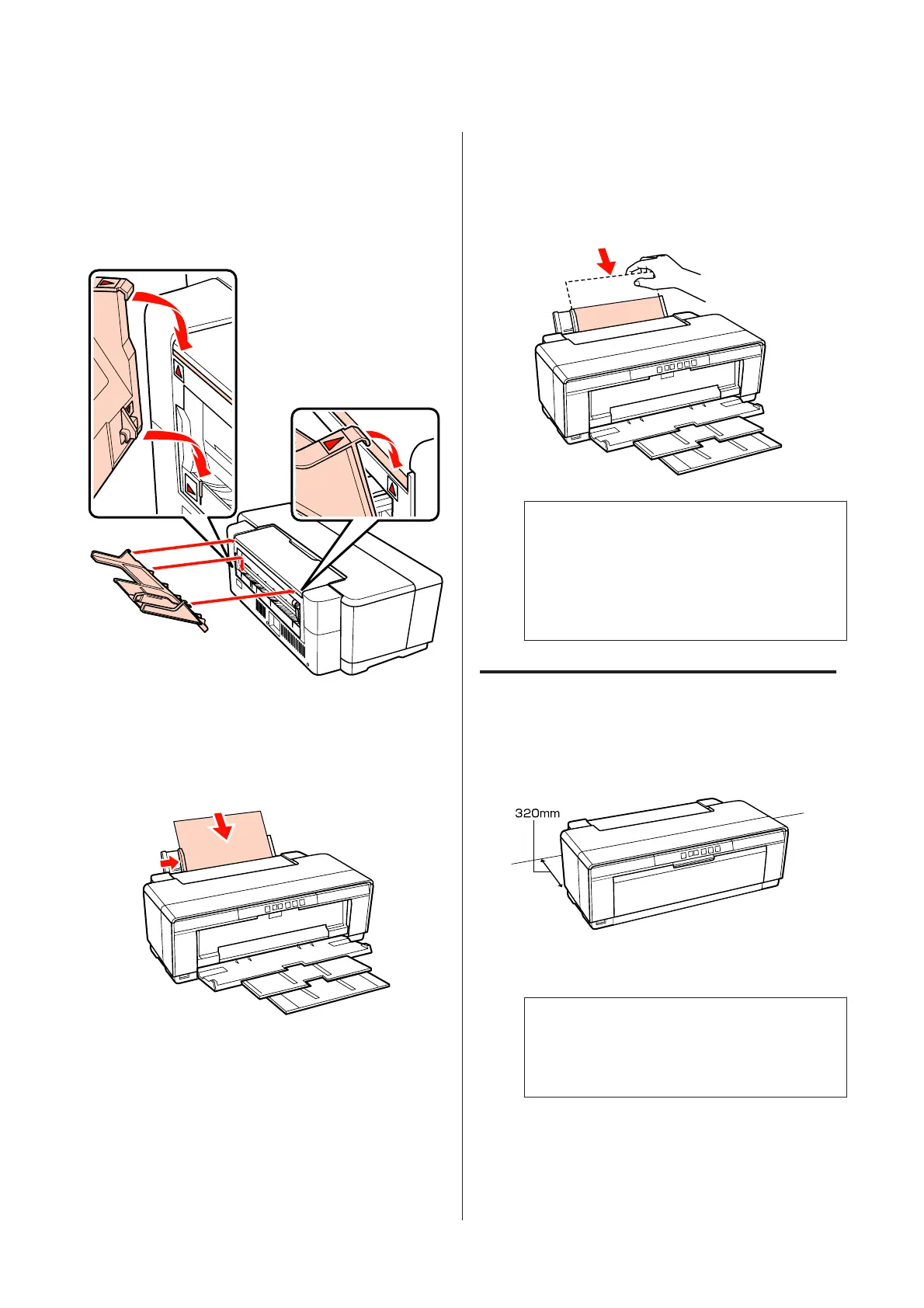 320mm