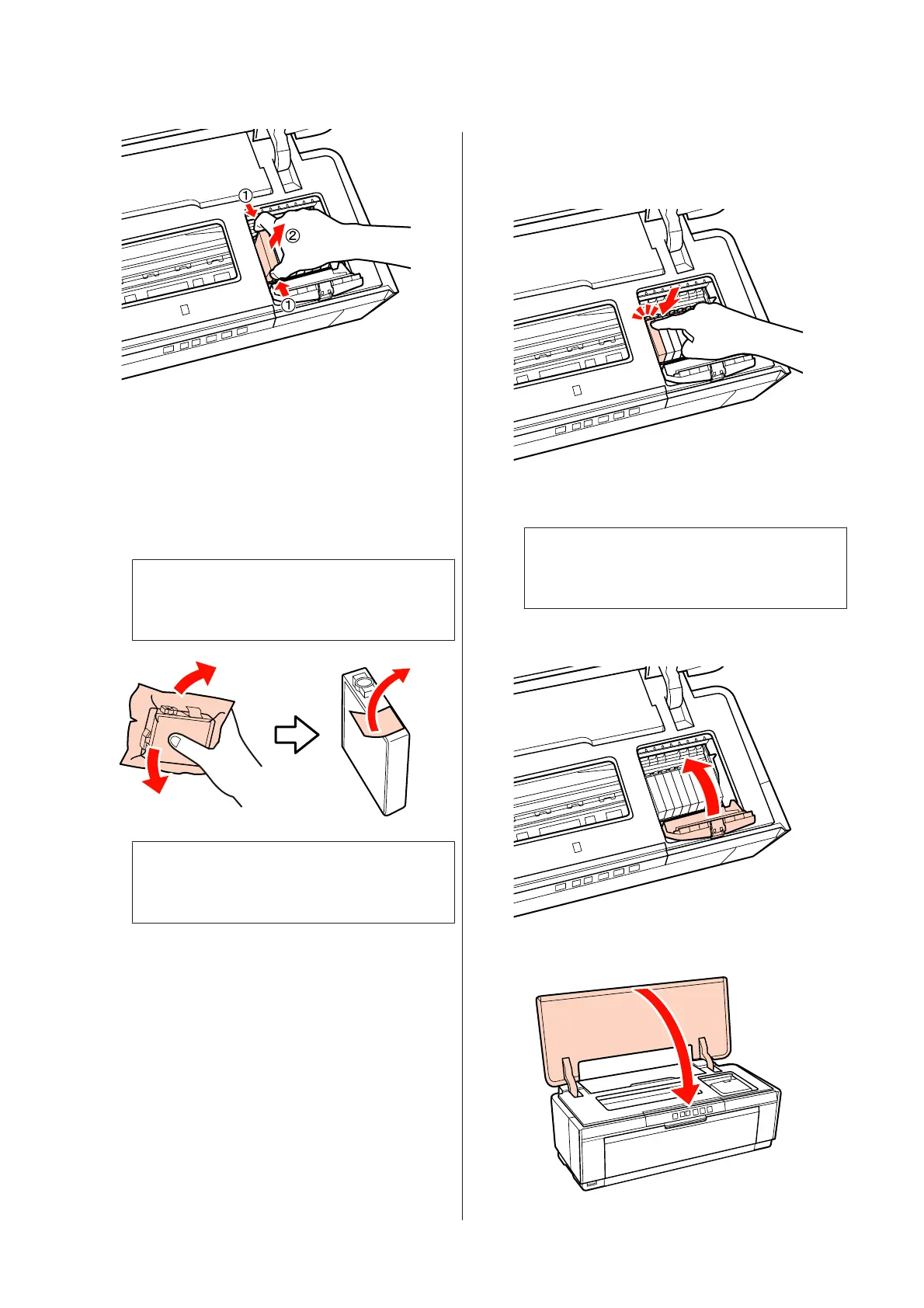 ①

②

①