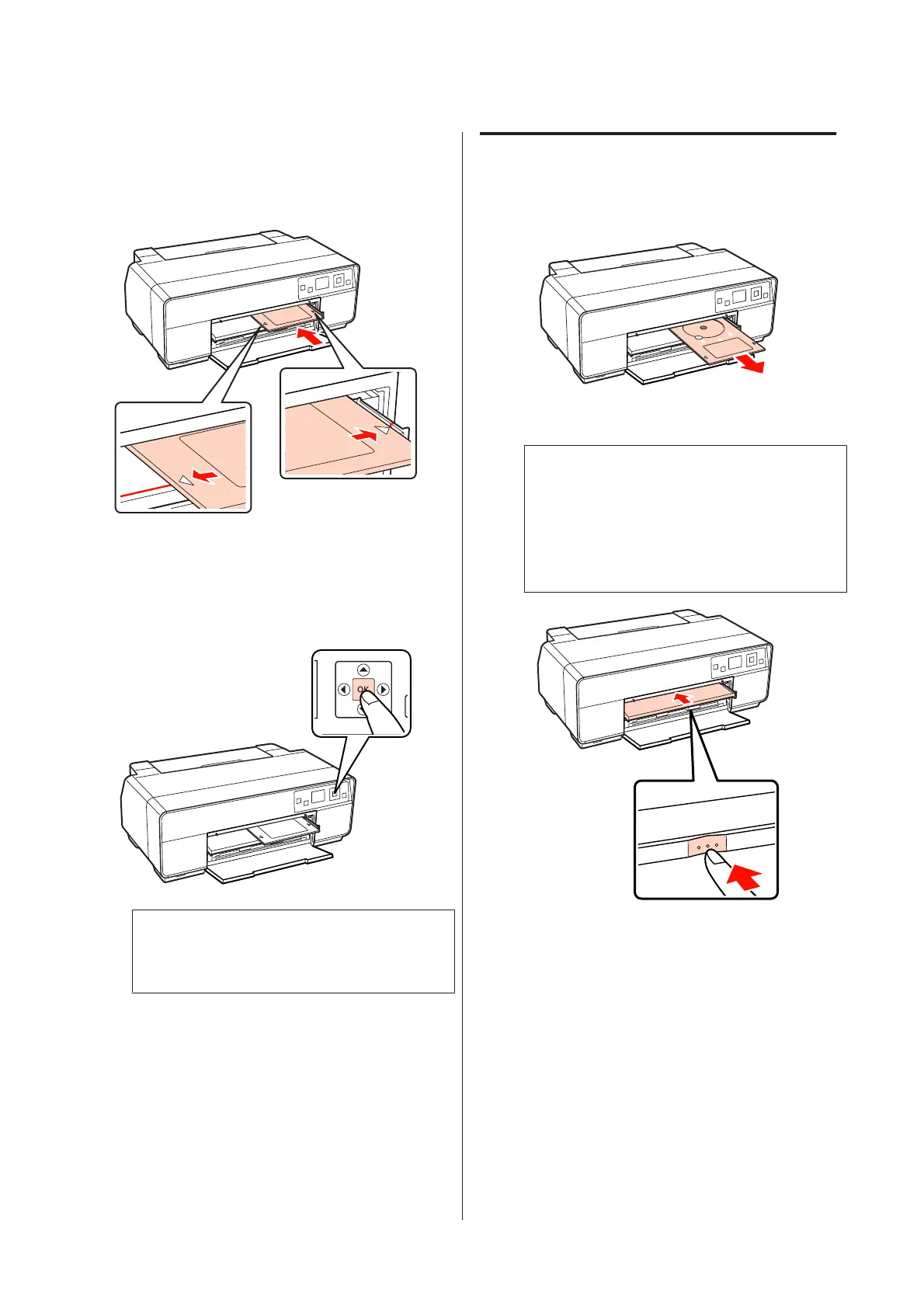 OK