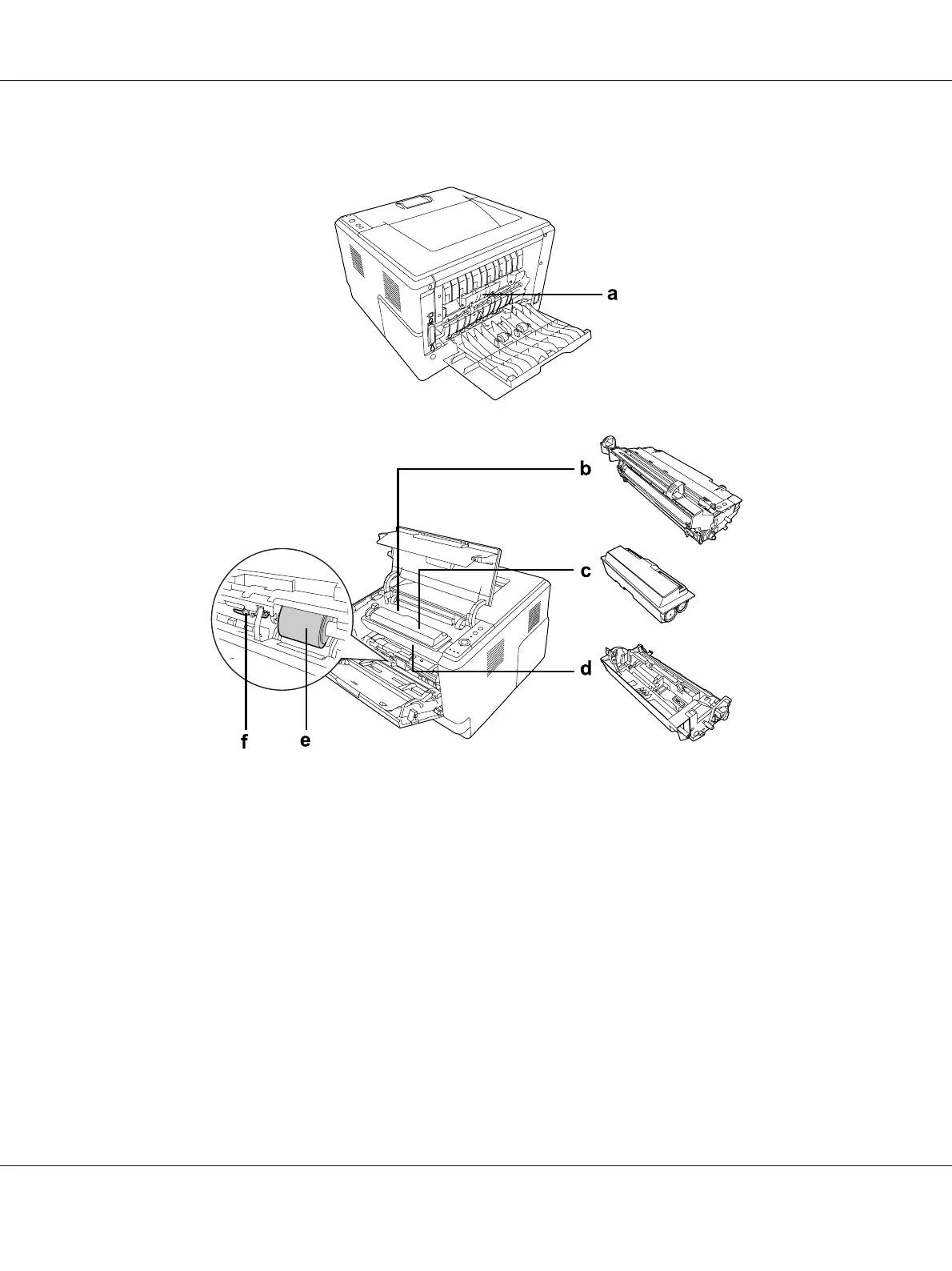 a

b

c

d

f

e