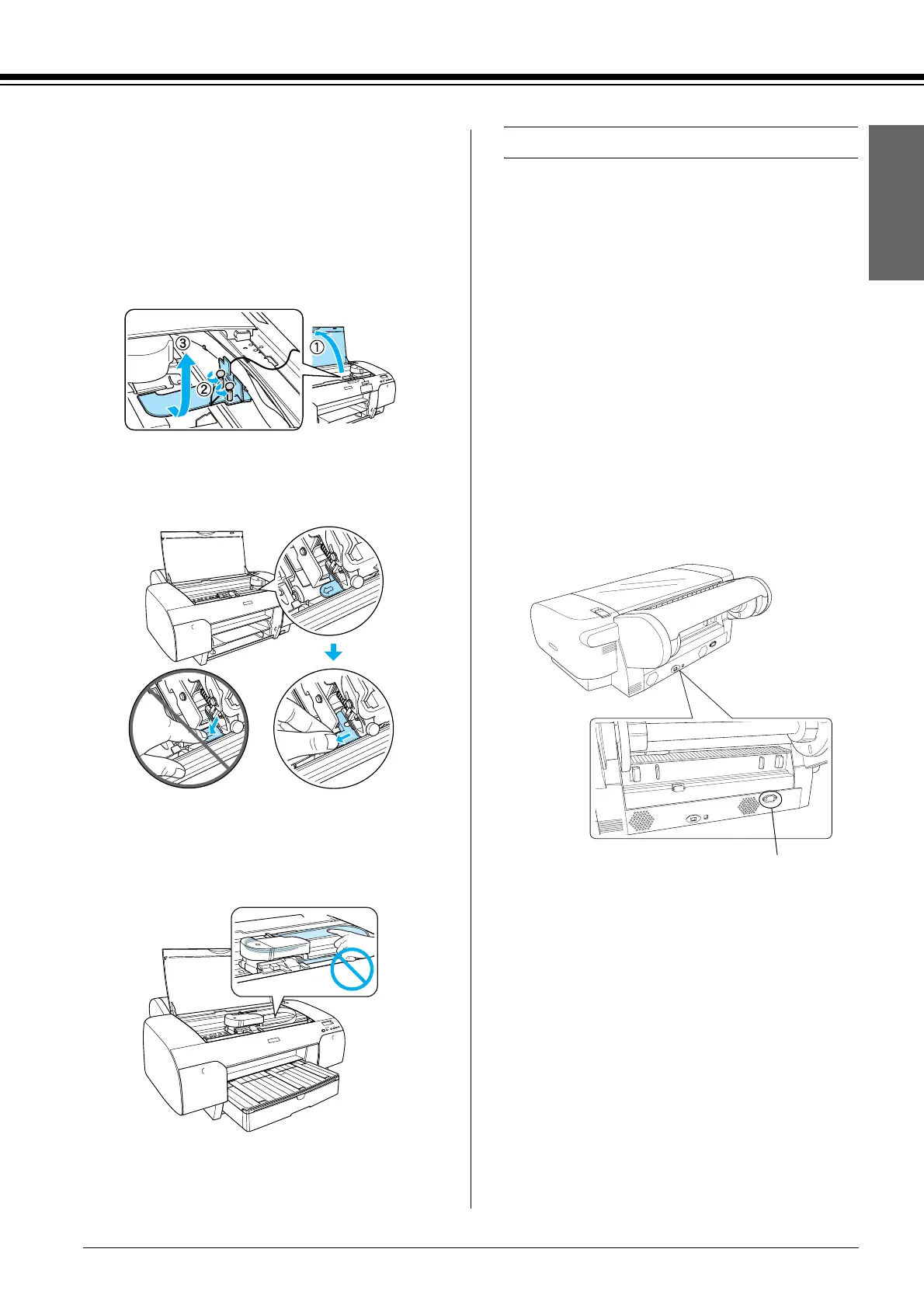 ①

②

③