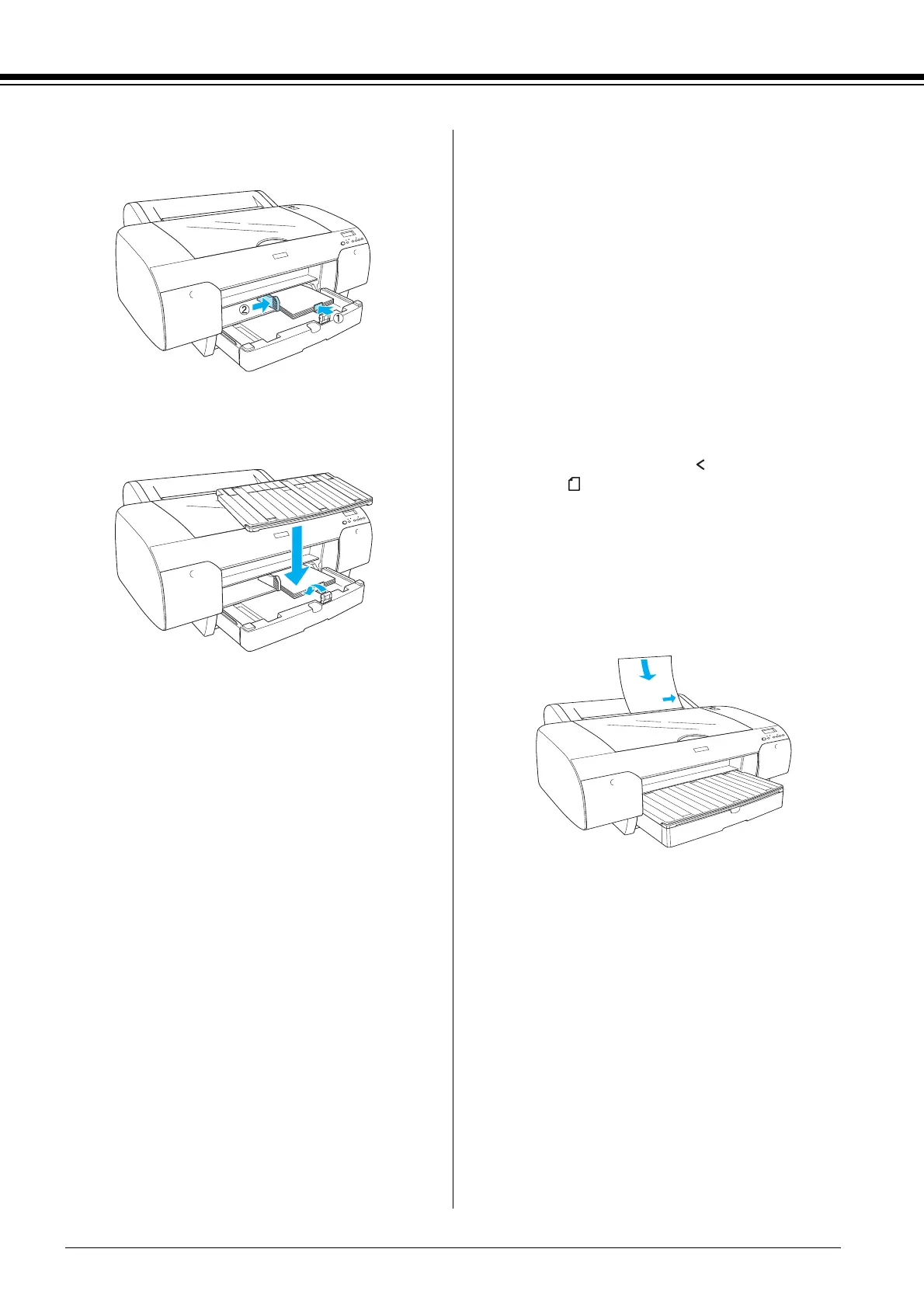 ② ①

<