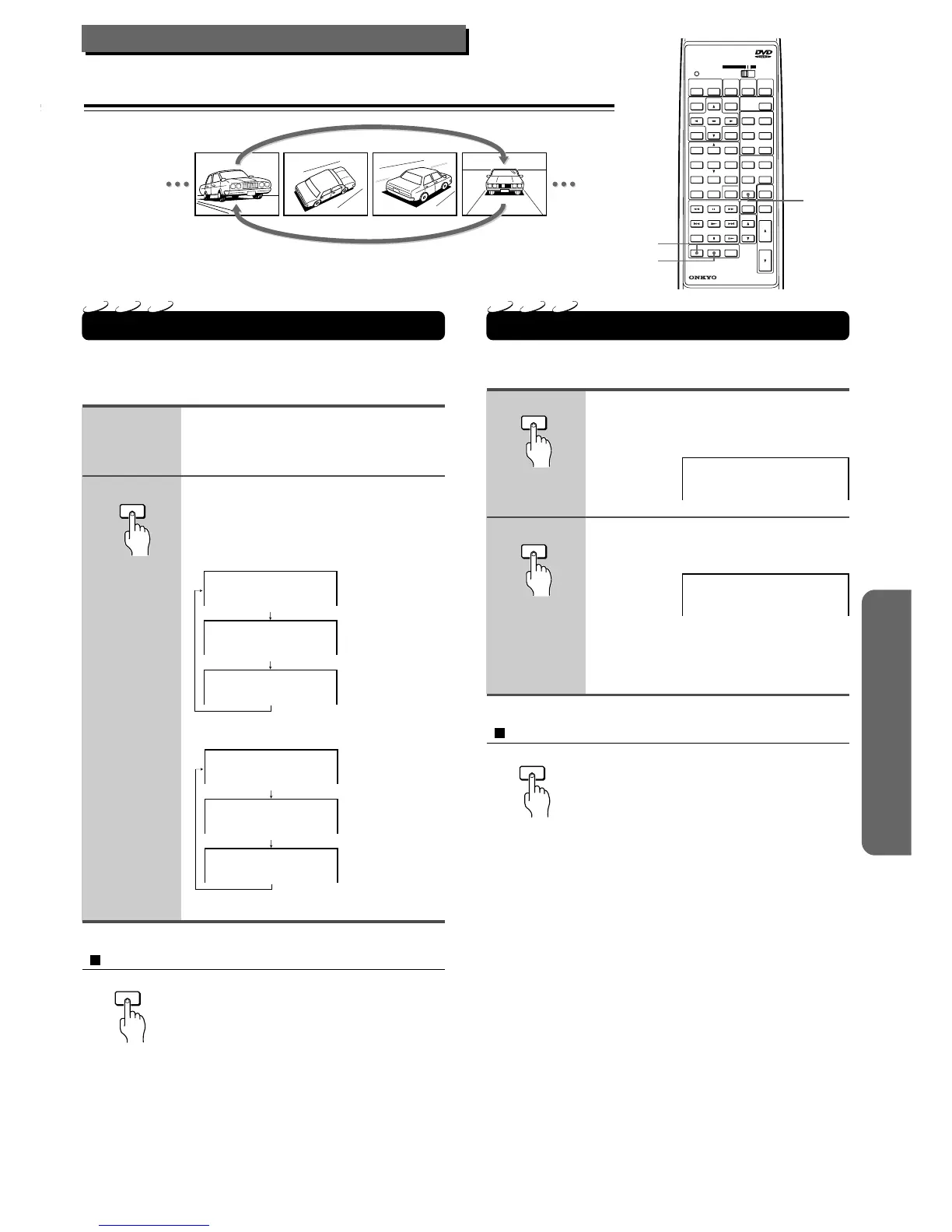 DVD

ONKYO