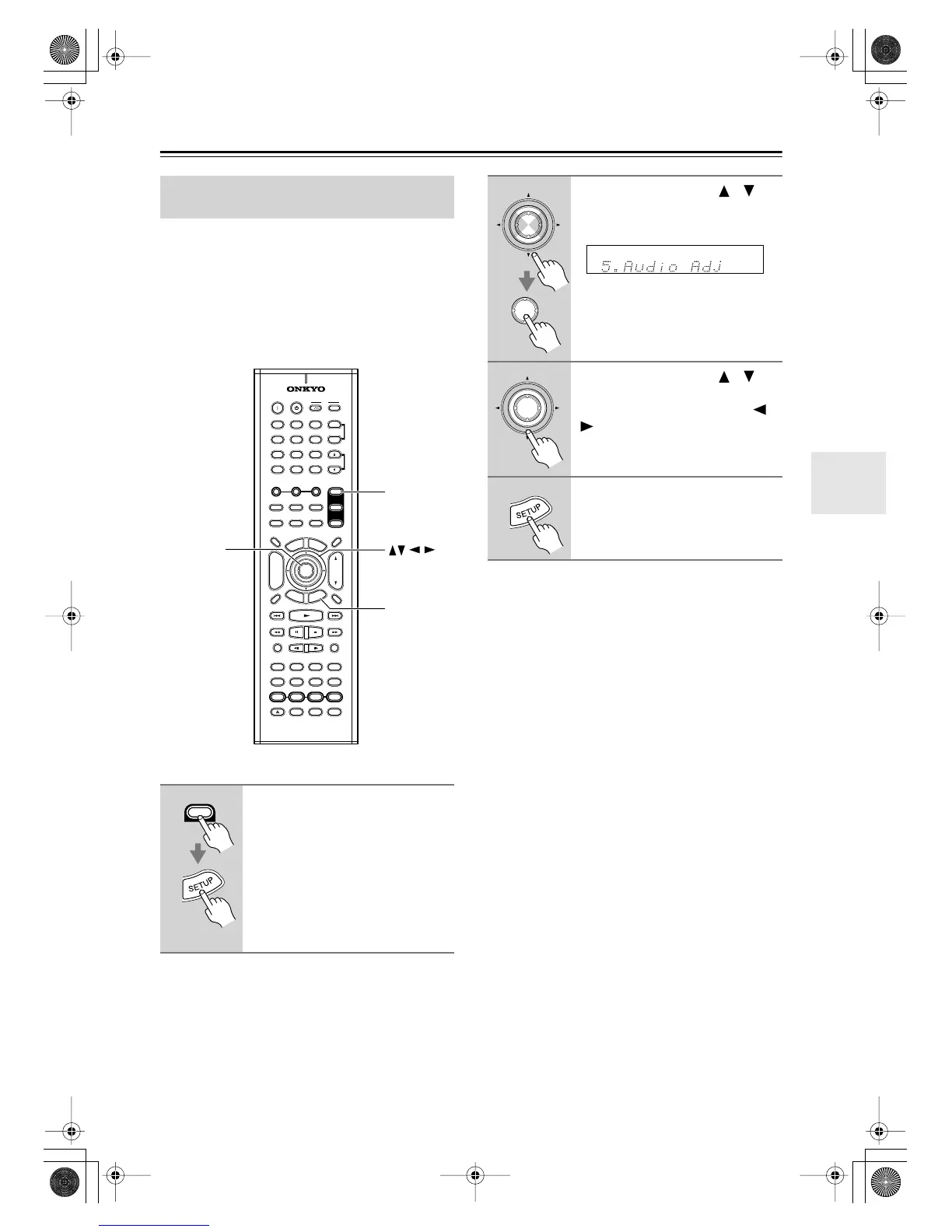 5.Audio Adj

ONKYO

SETUP

SETUP