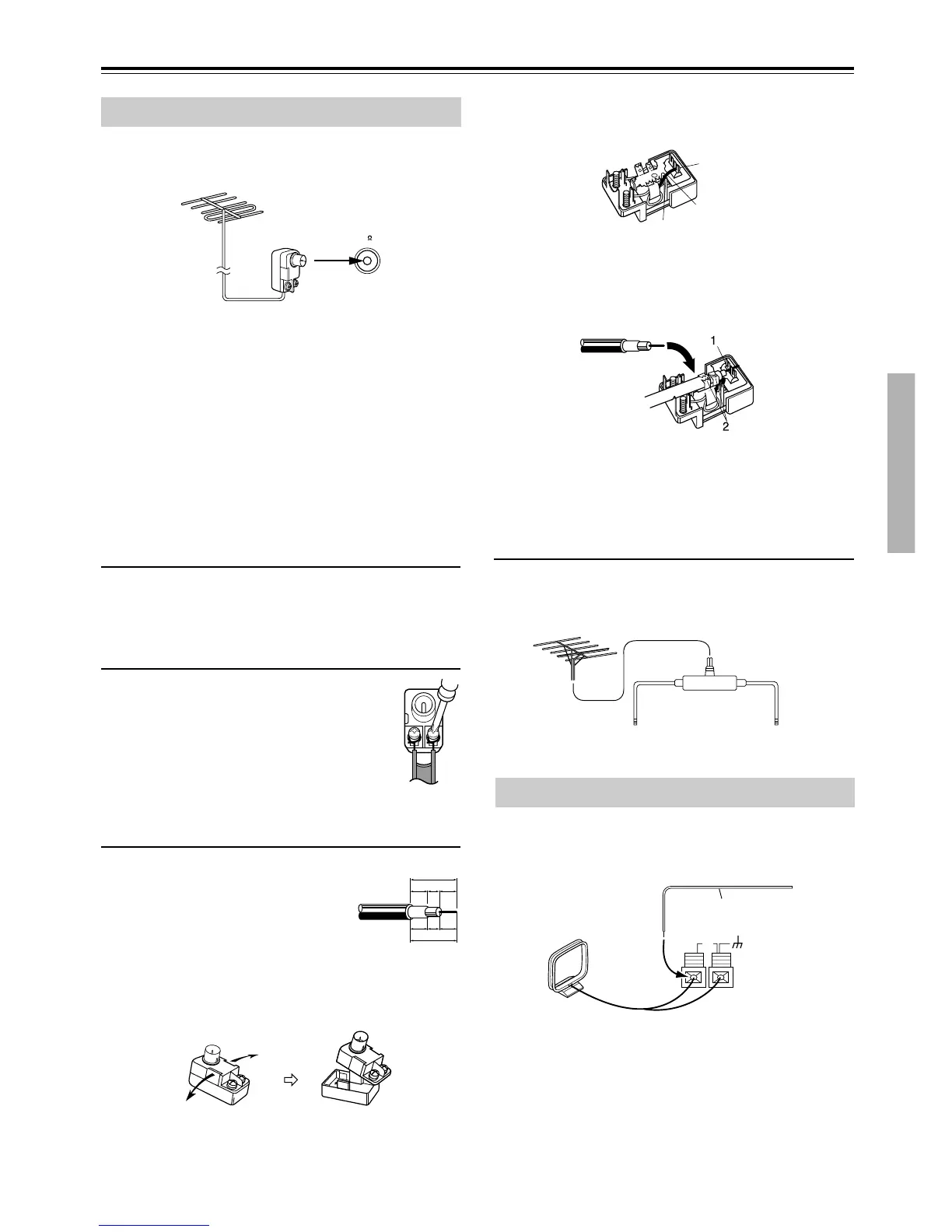 Ω

1

2