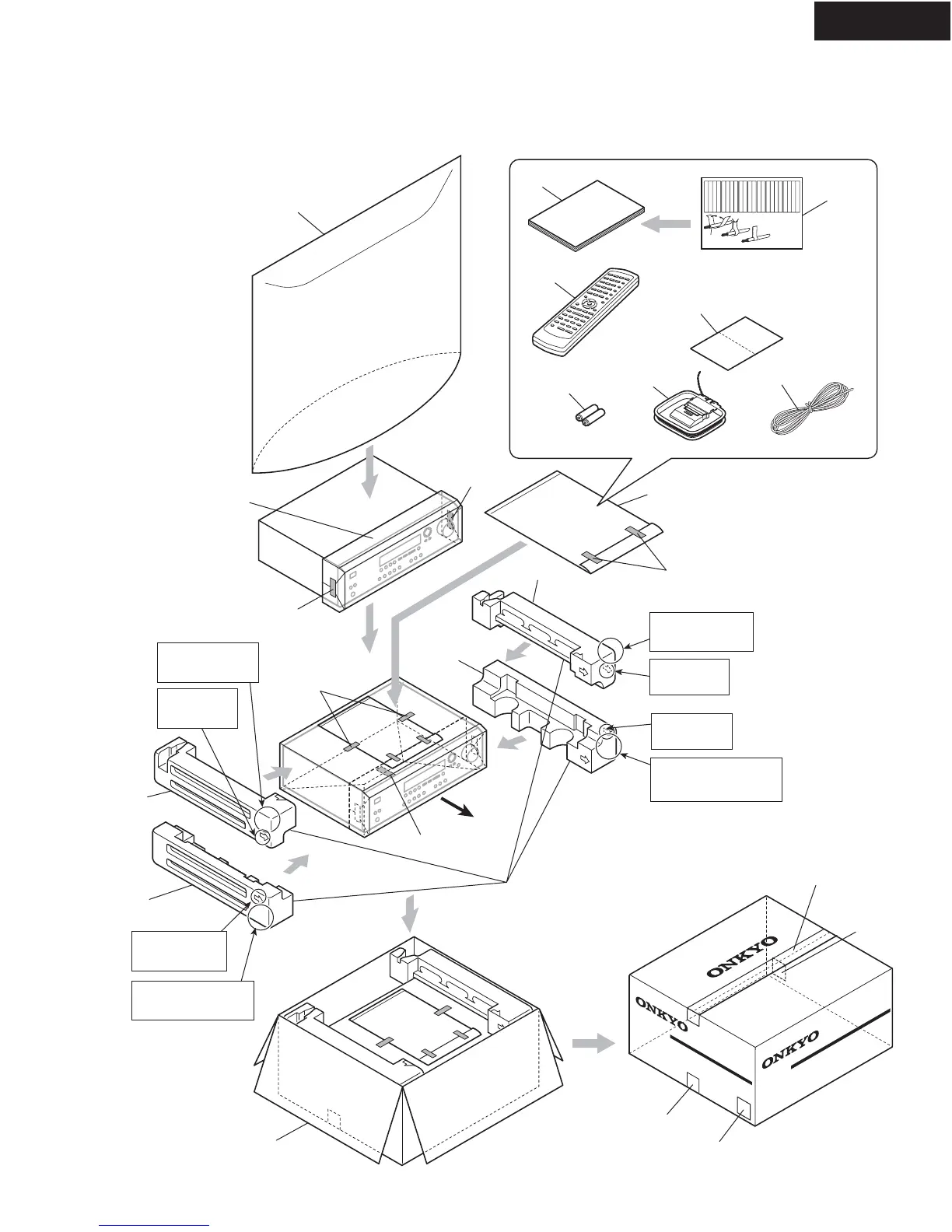 ONKYO

ONKYO

ONKYO