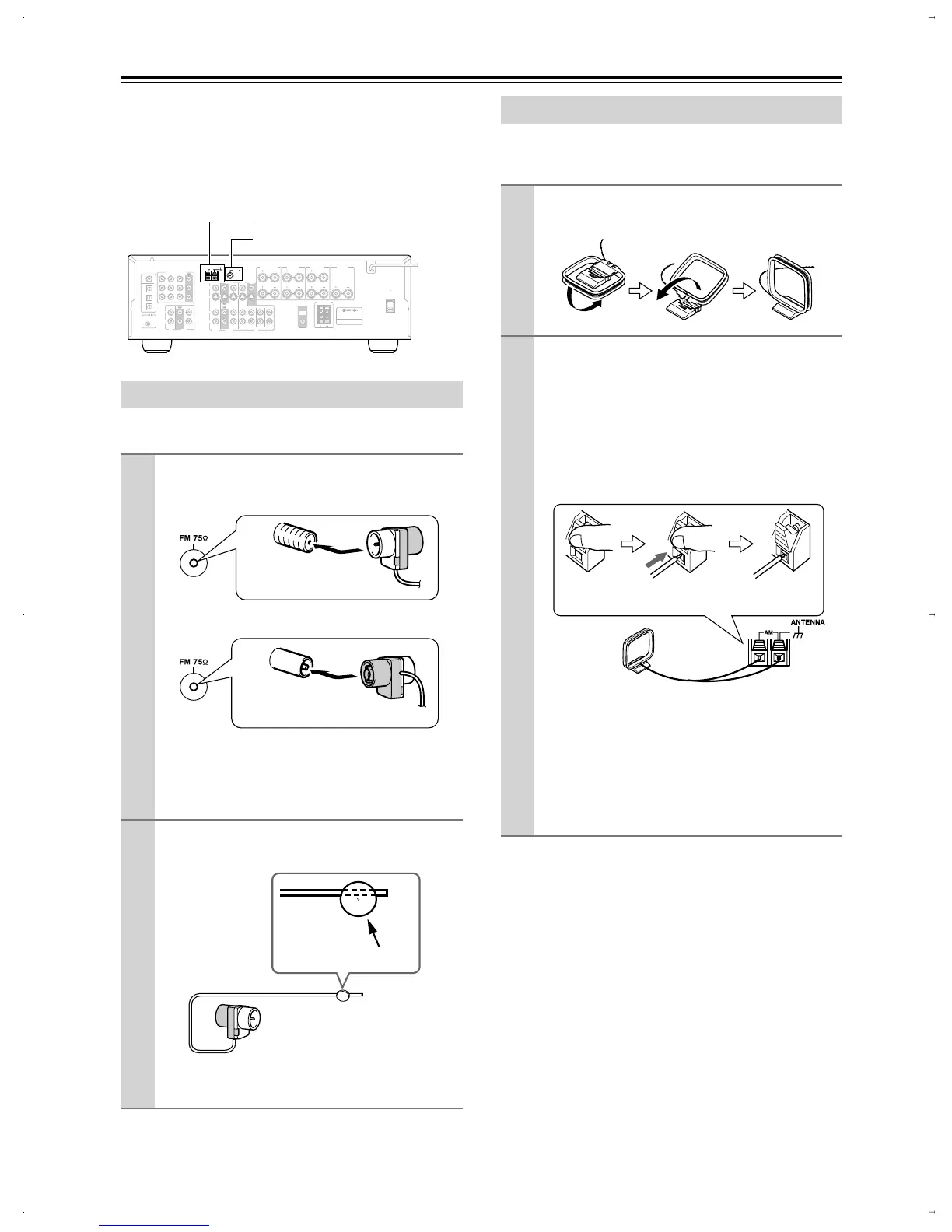 FM 75Ω

FM 75Ω

AM

ANTENNA