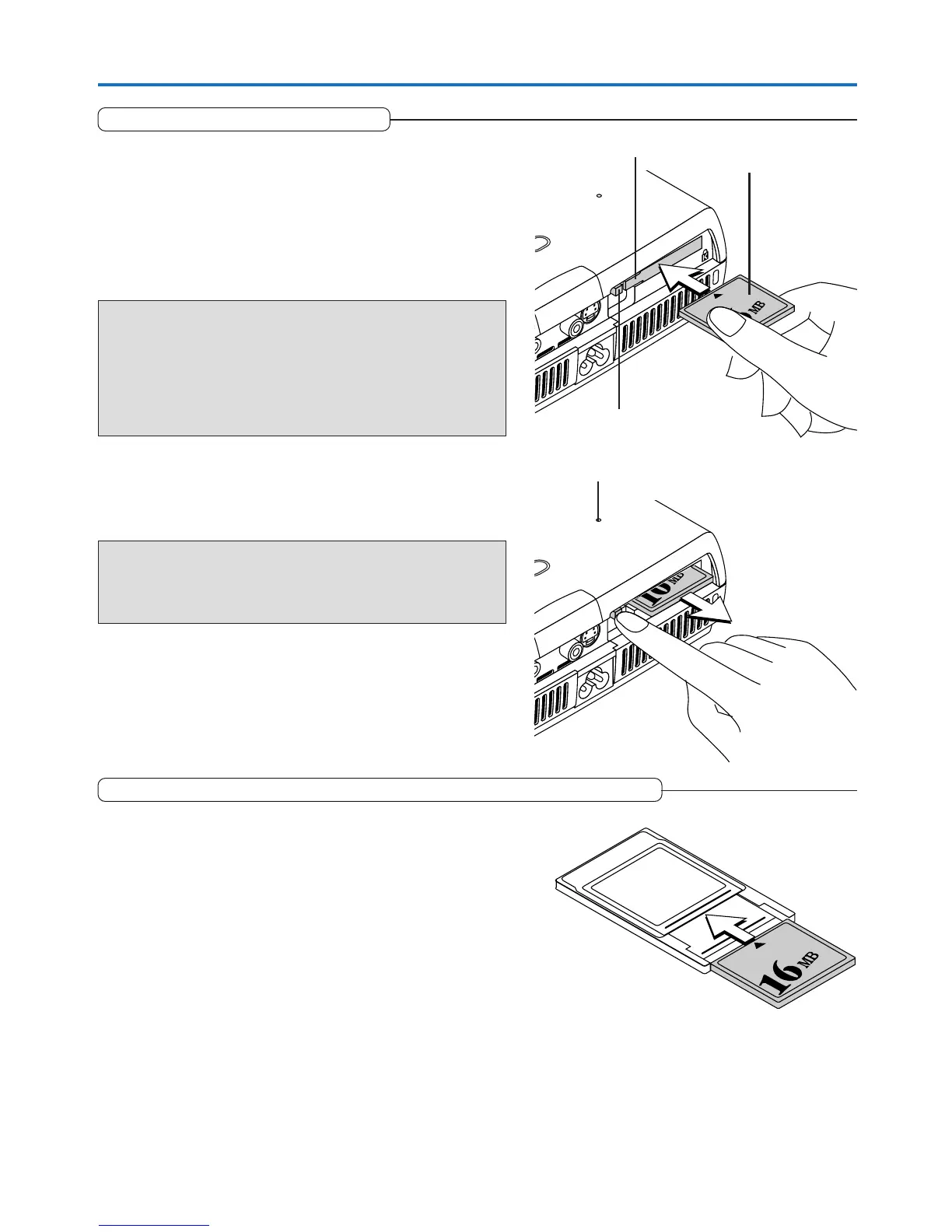 MB

16 MB

16 MB