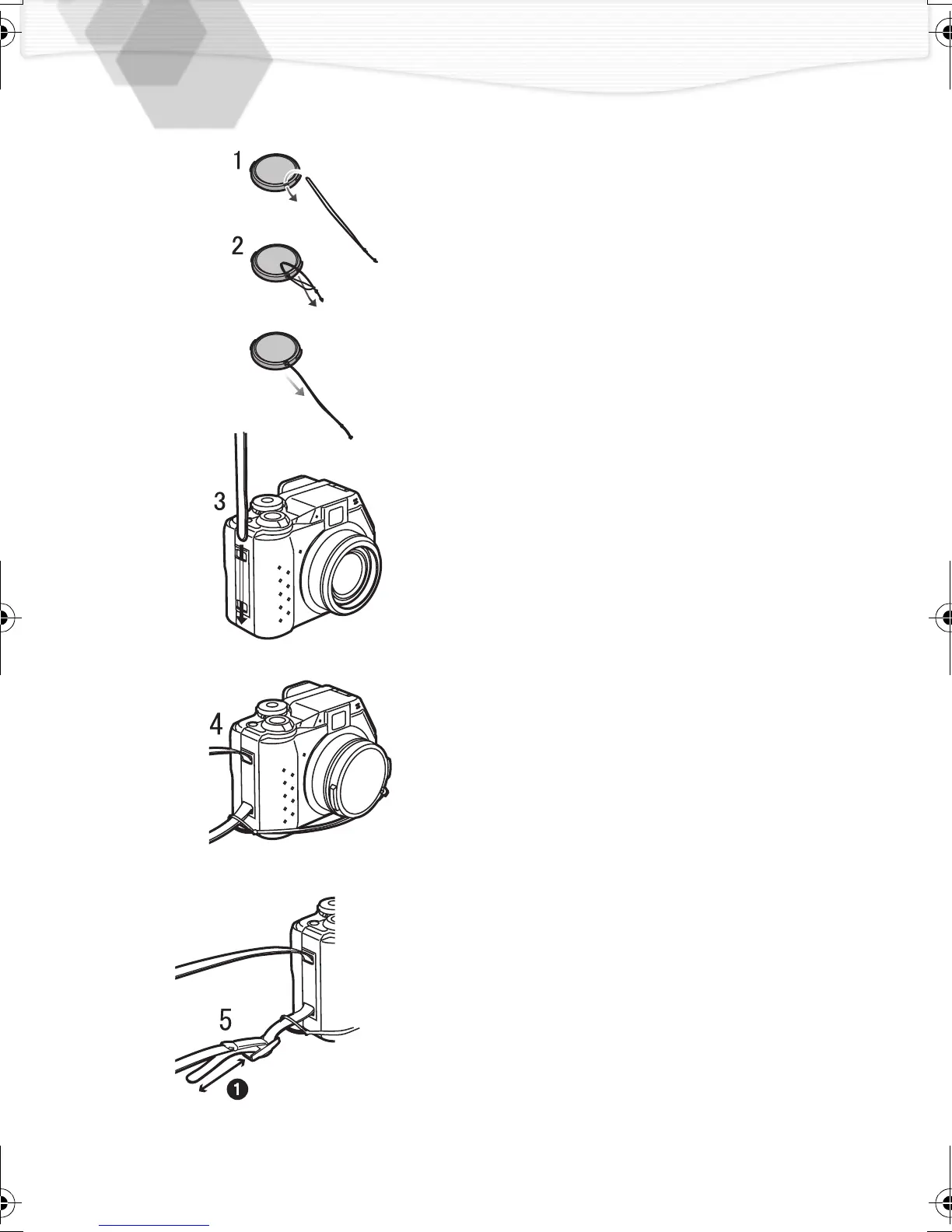 1

2

3

4

5

❶