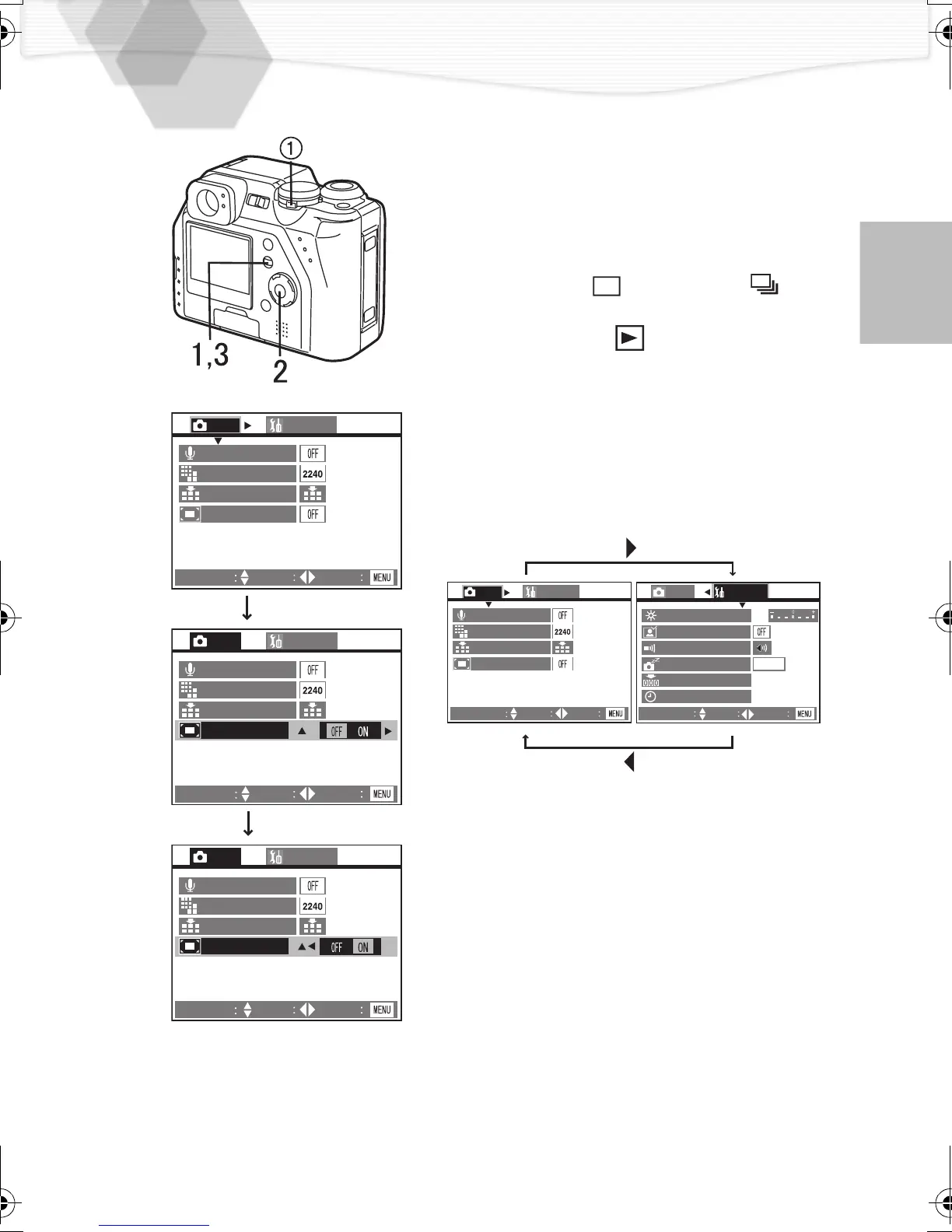 ①

1,3

2

OFF
2240
OFF

: : : MENU

OFF
2240
OFF ON

: : : MENU

OFF
2240
OFF ON

: : : MENU

OFF
2240
OFF

: : : MENU

OFF

: : : MENU