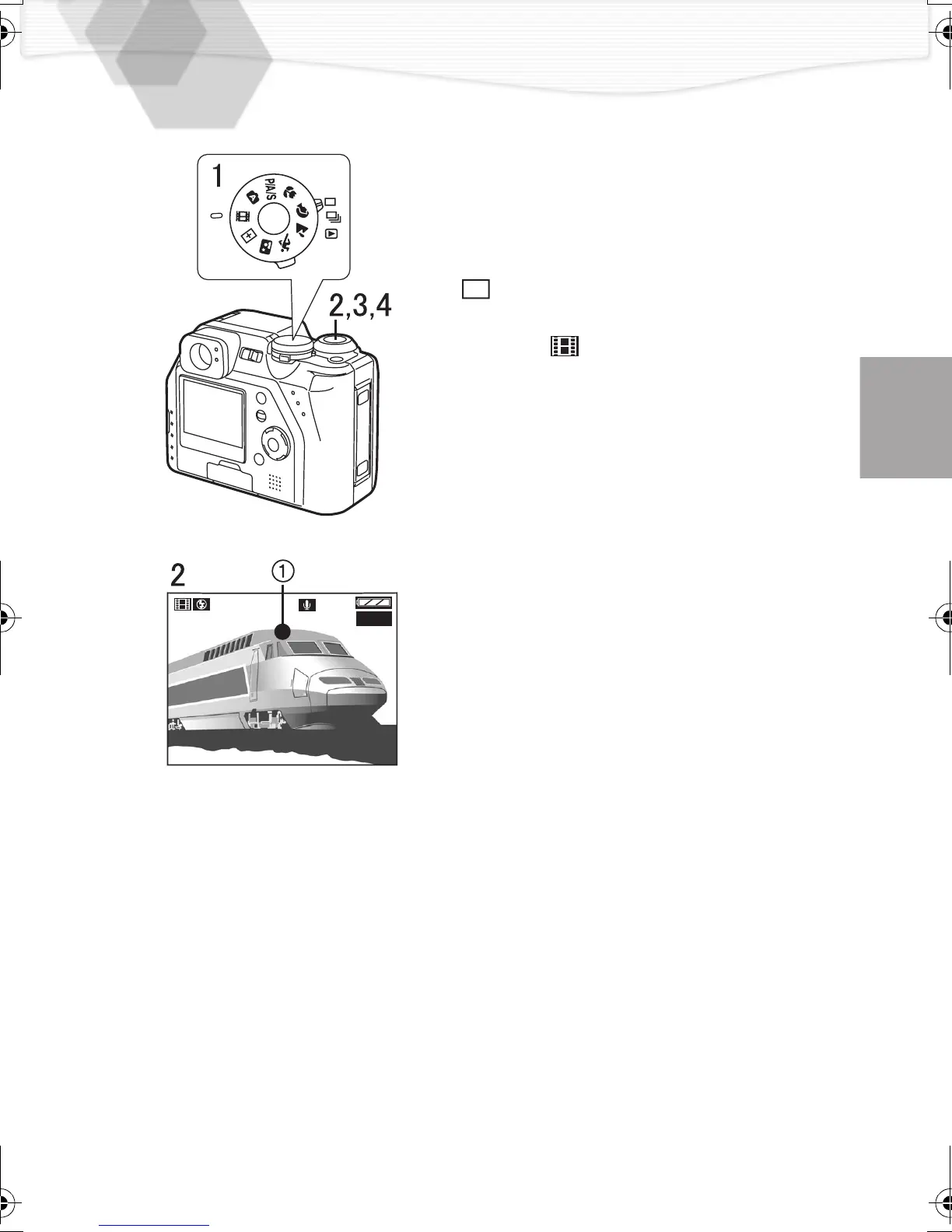 1

P/A/S

2,3,4

2

①