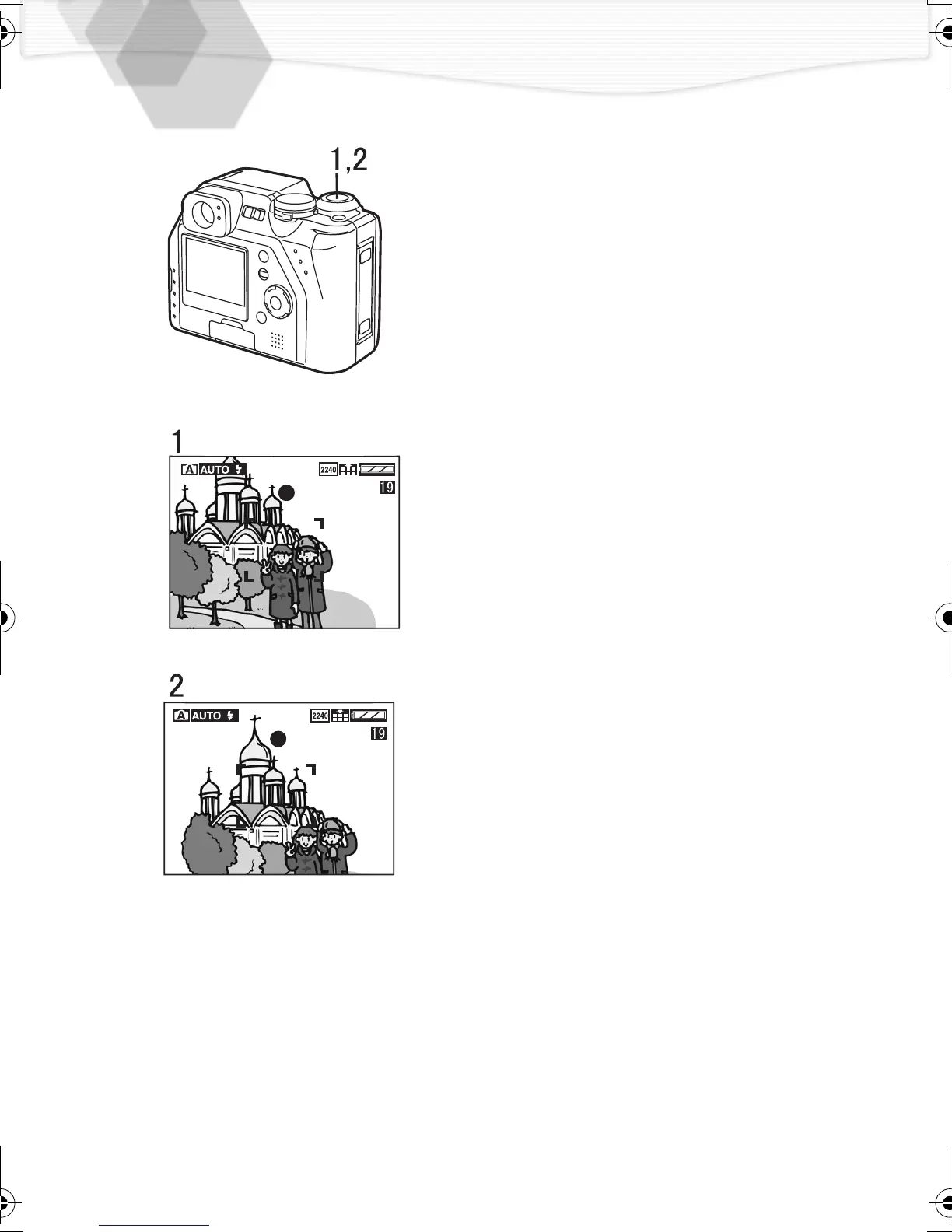 1,2

1

A AUTO

2240

19

2

A AUTO

2240

19