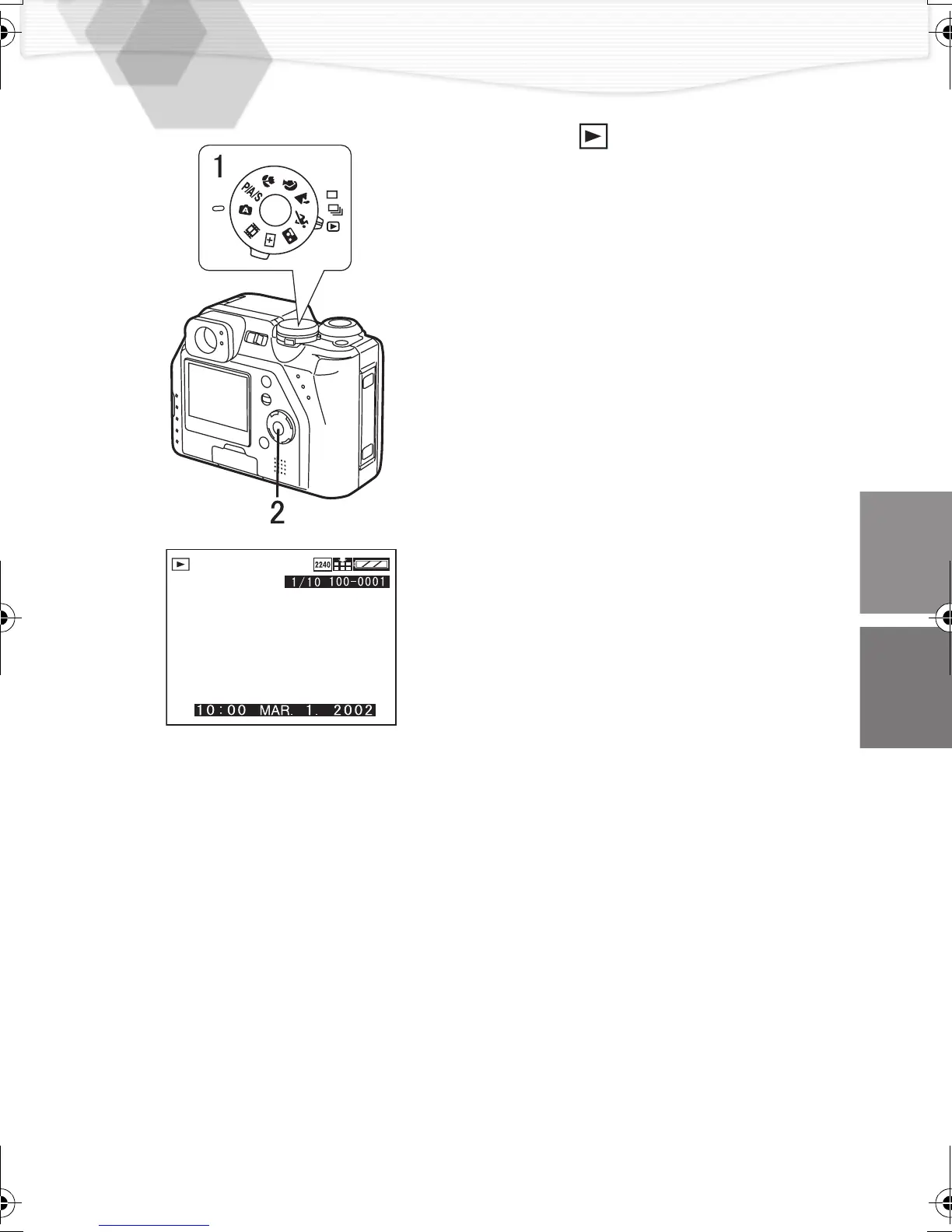 1

P/A/S

2

2240

1/10 100-0001

10:00 MAR. 1. 2002