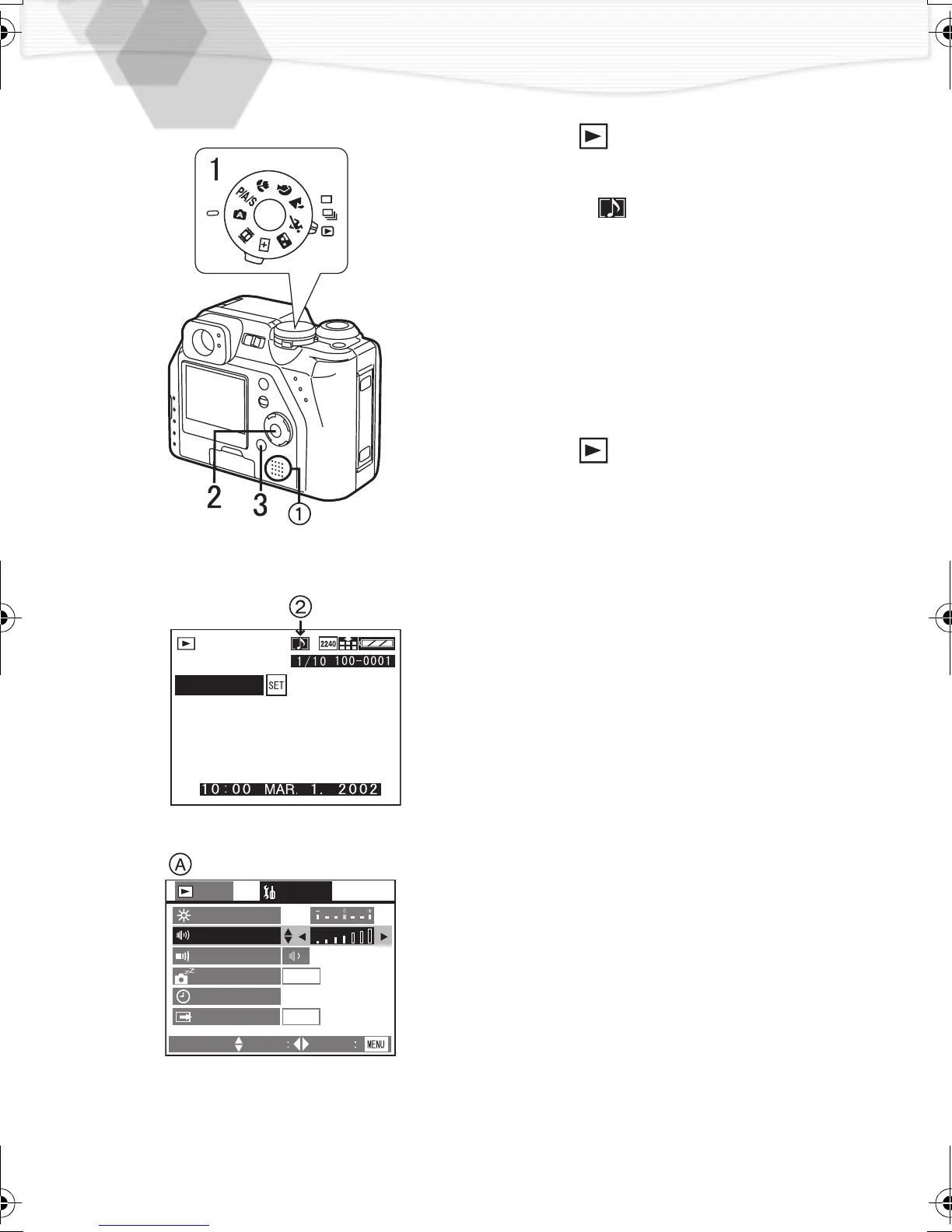 1

P/A/S

2 3 ①

②

2240

1/10 100-0001

SET

10:00 MAR. 1. 2002

Ⓐ

MENU