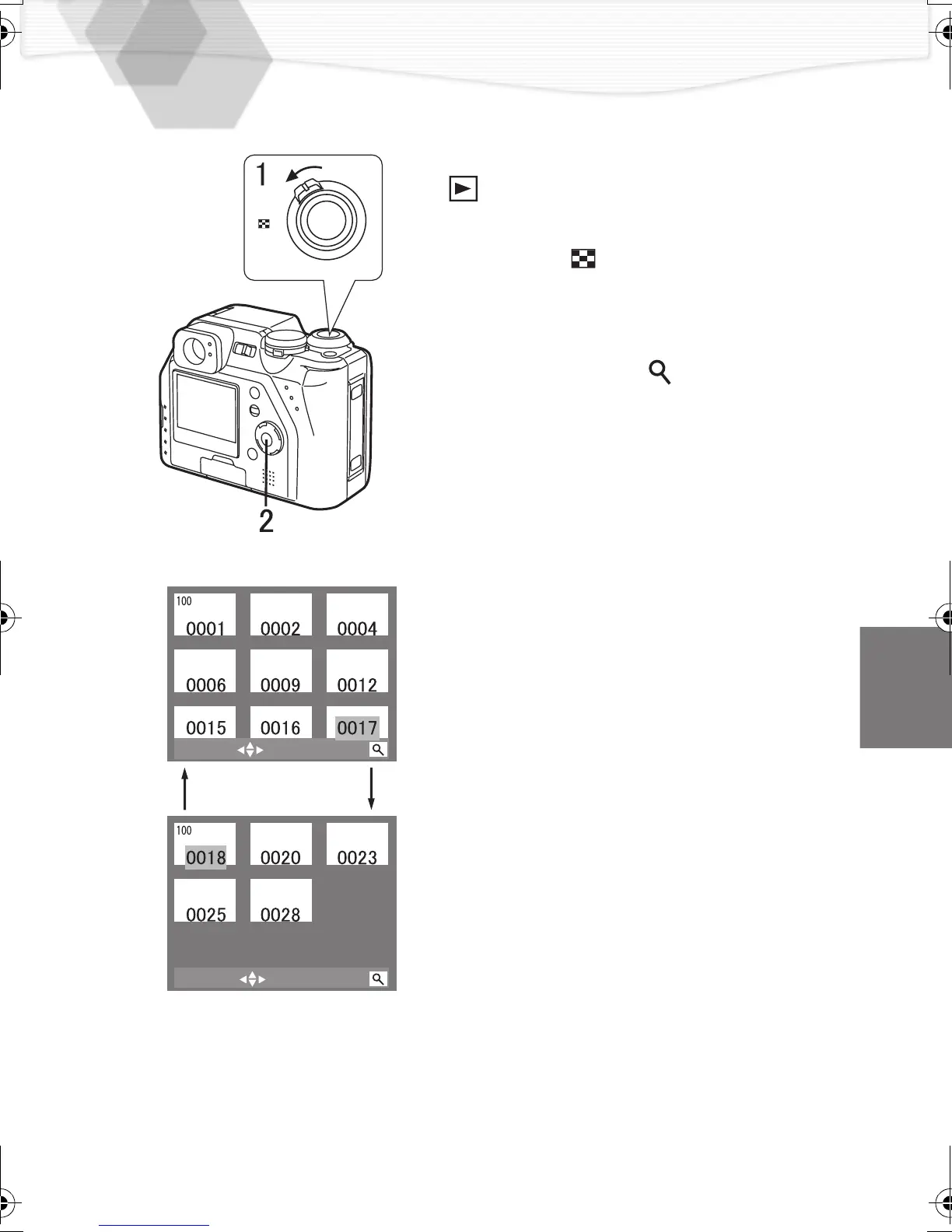 1

2

100

0001 0002 0004

0006 0009 0012

0015 0016 0017

100

0018 0020 0023

0025 0028