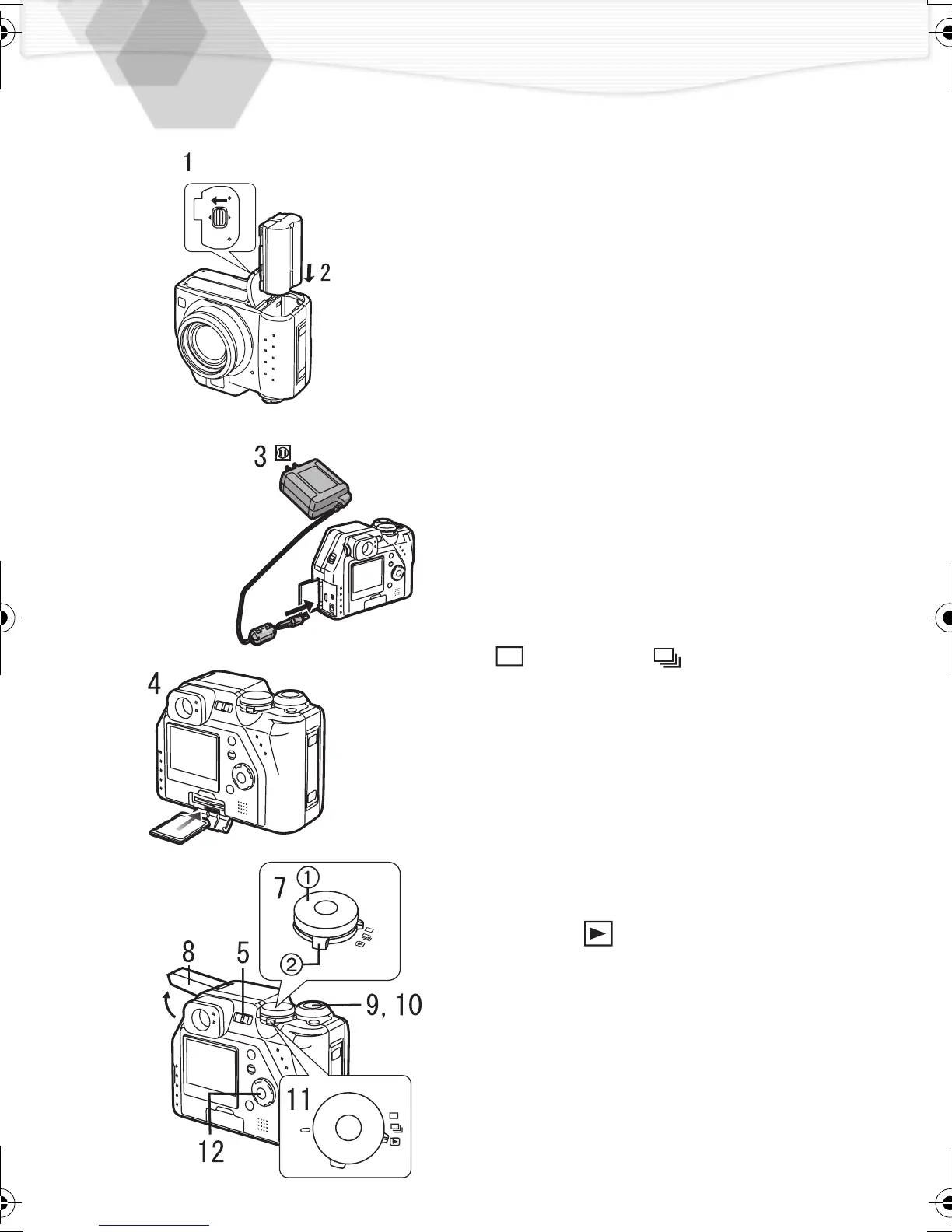 1

2

3

4

7

①

②

8

5

9, 10

11

12