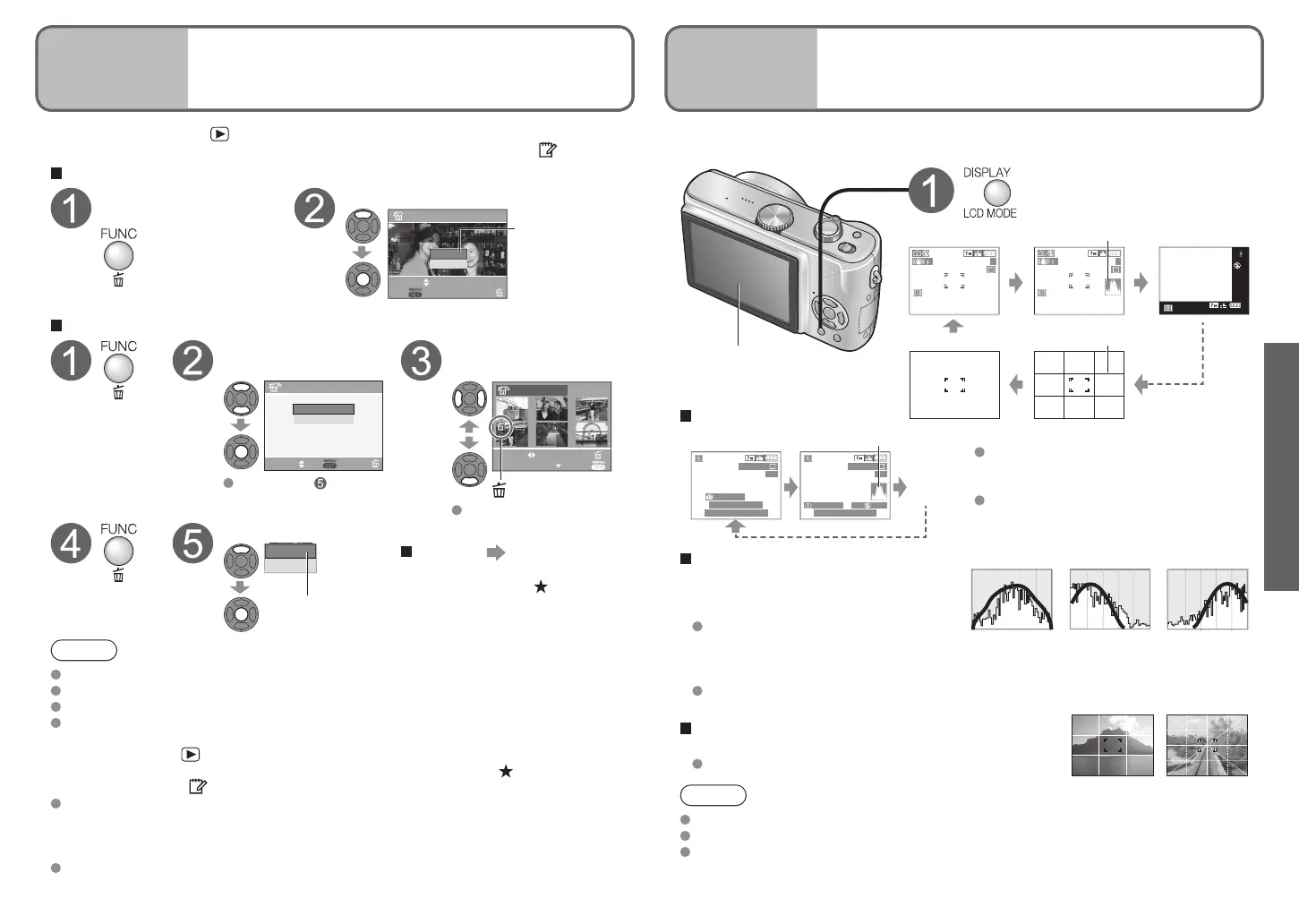 FUNC

FUNC

FUNC

DISPLAY

LCD MODE