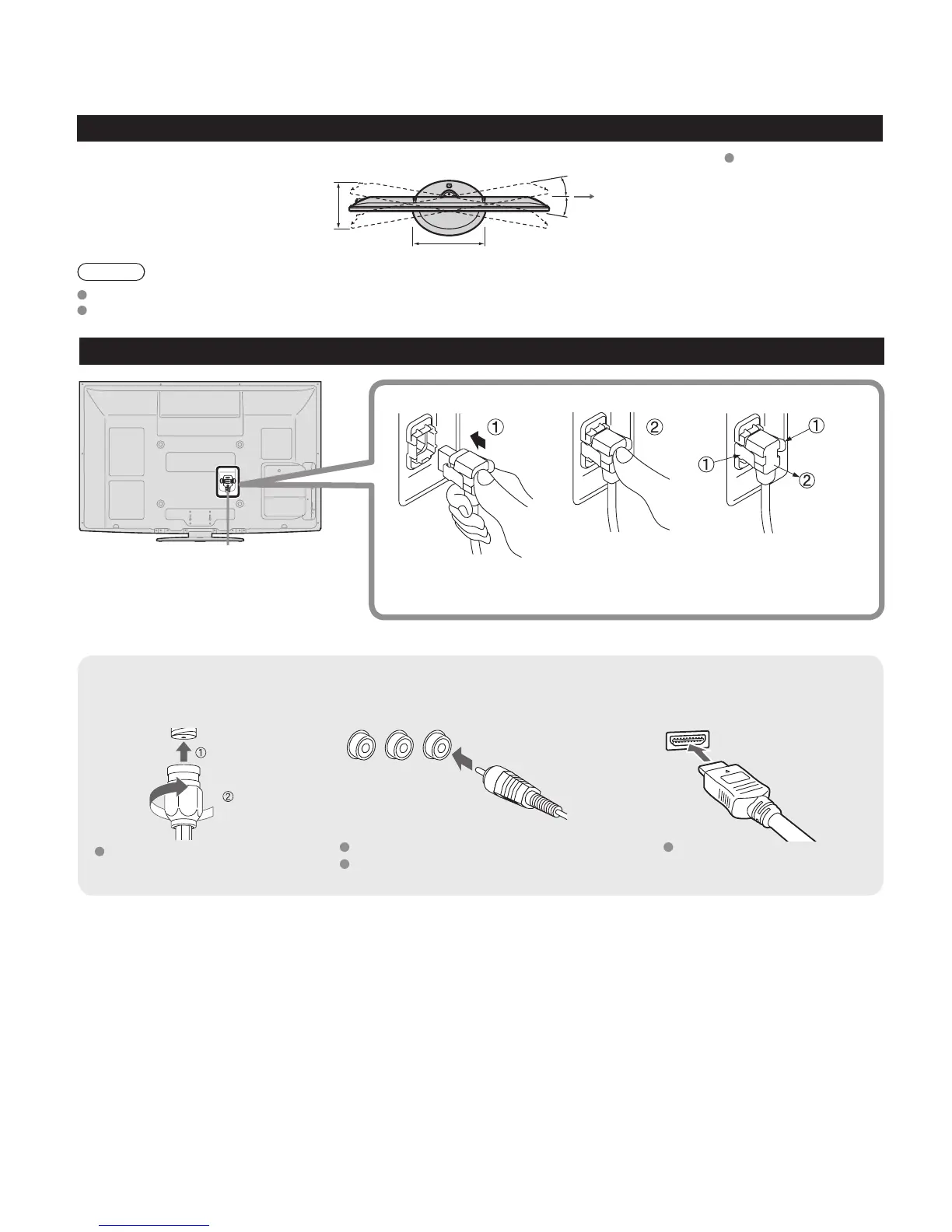 ①

②

①

①

②

①

②