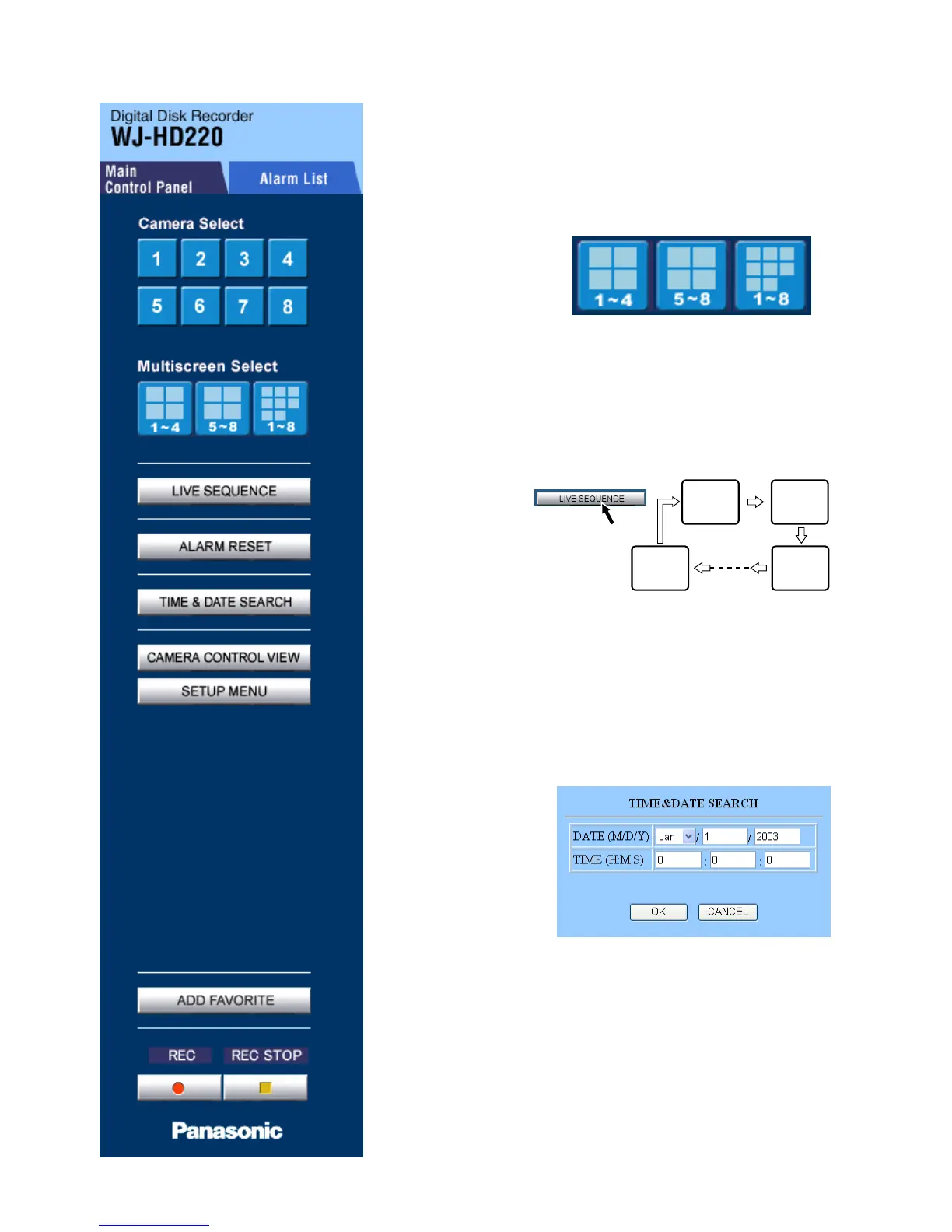 Digital Disk Recorder
WJ-HD220

Main Control Panel

Alarm List

Camera Select

1 2 3 4
5 6 7 8

Multiscreen Select

1~4 5~8 1~8

LIVE SEQUENCE

ALARM RESET

TIME & DATE SEARCH

CAMERA CONTROL VIEW

SETUP MENU

ADD FAVORITE

REC REC STOP

Panasonic

1~4 5~8 1~8

LIVE SEQUENCE

TIME&DATE SEARCH

| DATE (M/D/Y) | Jan / 1 / 2003 |
|---|---|
| TIME (H:M:S) | 0 : 0 : 0 |

OK CANCEL