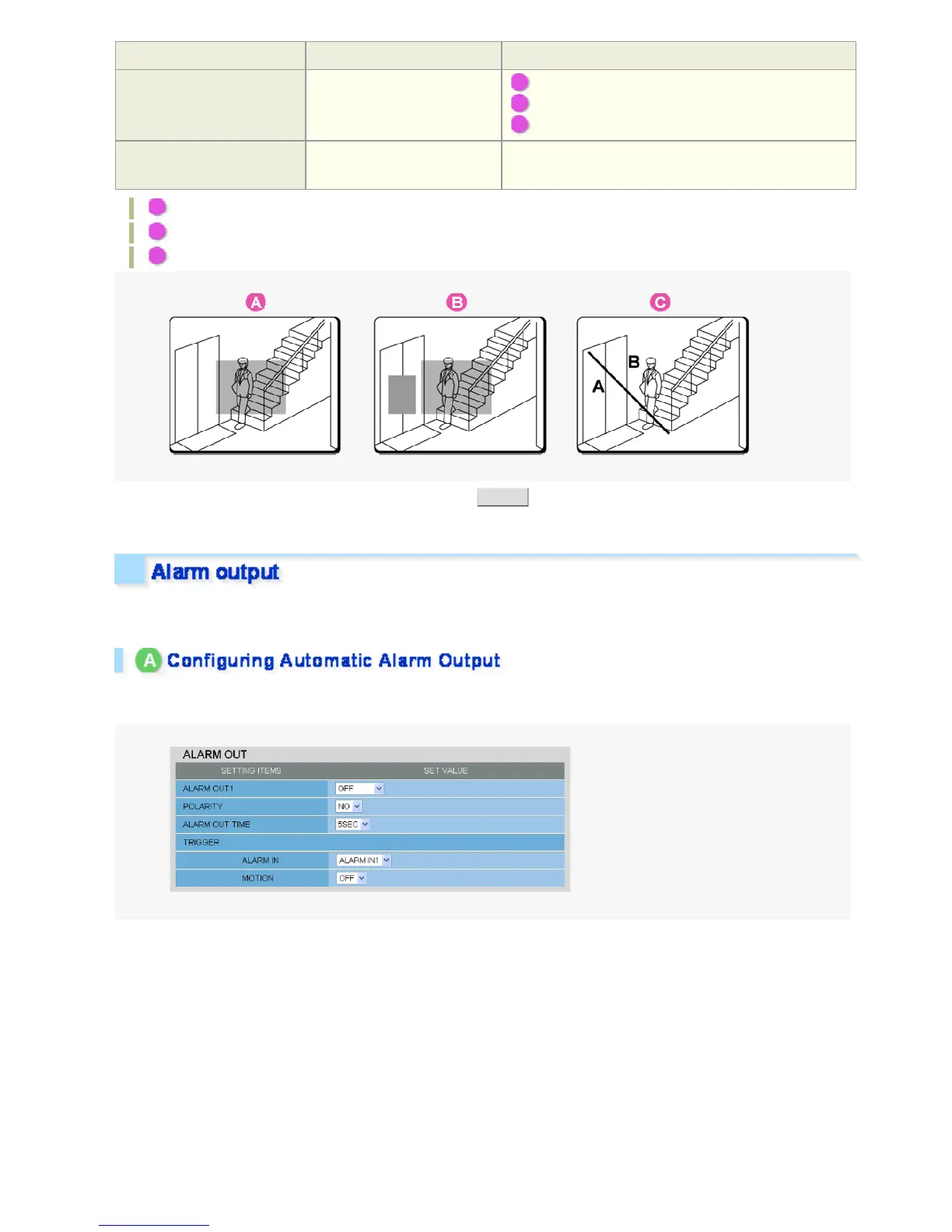 A

B

C

B

A

Alarm output

A Configuring Automatic Alarm Output

ALARM OUT

| SETTING ITEMS | SET VALUE |
|---|---|
| ALARM OUT1 | OFF |
| POLARITY | NO |
| ALARM OUT TIME | 5SEC |
| TRIGGER | |
| ALARM IN | ALARM IN1 |
| MOTION | OFF |