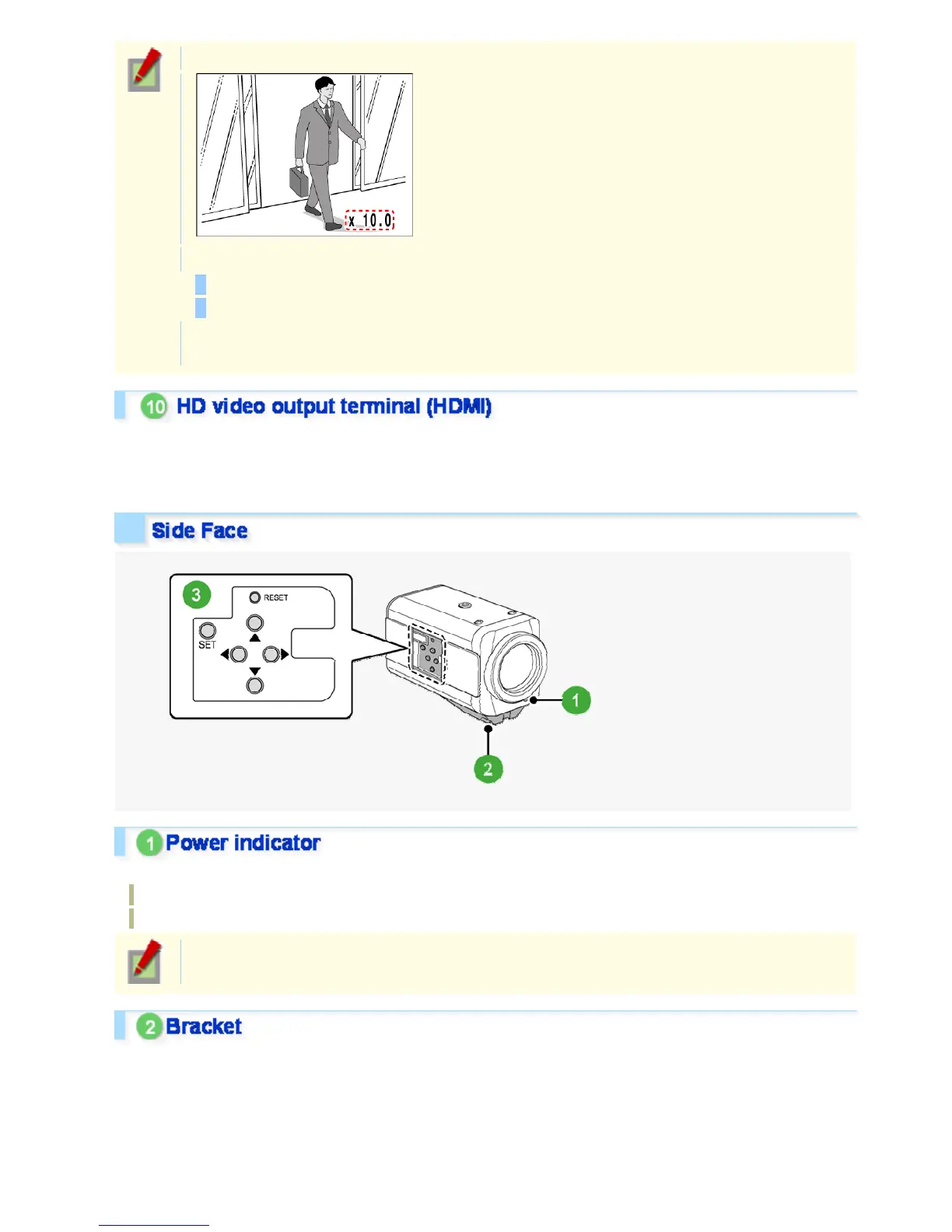 x 10.0

10 HD video output terminal (HDMI)

Side Face

3
RESET
SET

1
2

1 Power indicator

2 Bracket