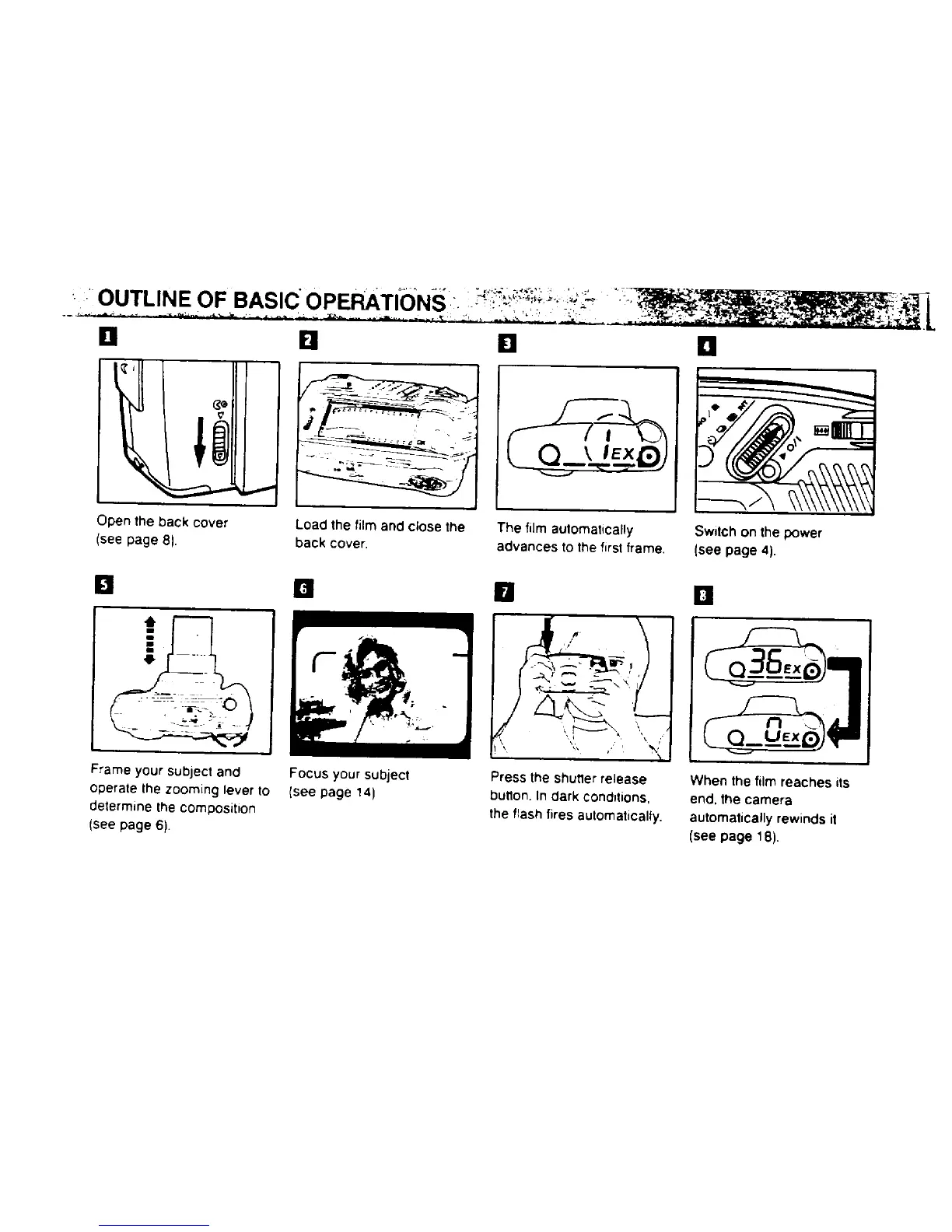 OUTLINE OF BASIC OPERATIONS

1

Open the back cover (see page 8).

2

Load the film and close the back cover.

3

1 EX

The film automatically advances to the first frame.

4

Switch on the power (see page 4).

5

Frame your subject and operate the zooming lever to determine the composition (see page 6).

6

Focus your subject (see page 14)

7

Press the shutter release button. In dark conditions, the flash fires automatically.

8

36 EX

0 EX

When the film reaches its end, the camera automatically rewinds it (see page 18).