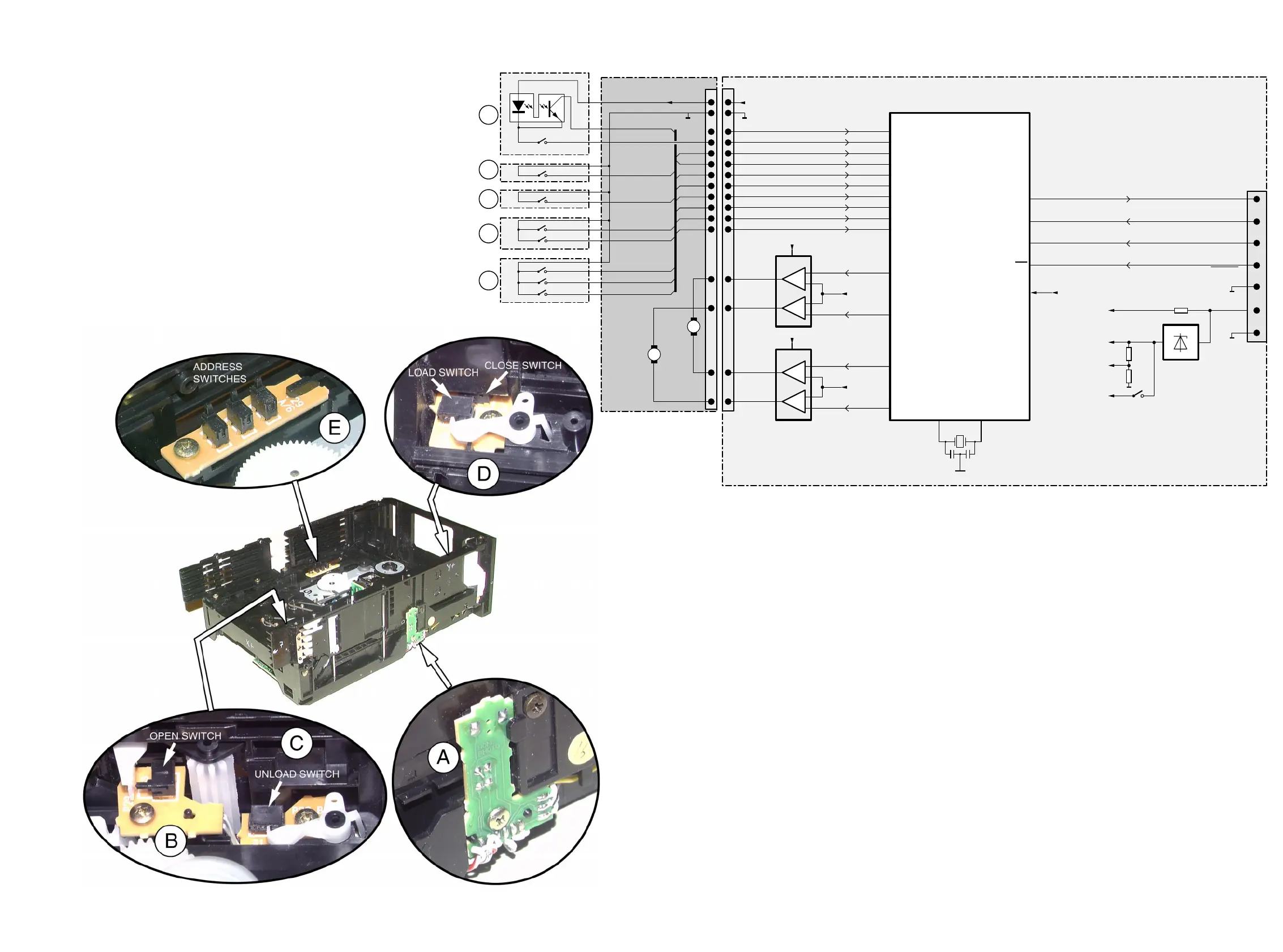 ADDRESS SWITCHES

E

LOAD SWITCH

CLOSE SWITCH

D

OPEN SWITCH

C

UNLOAD SWITCH

B

A