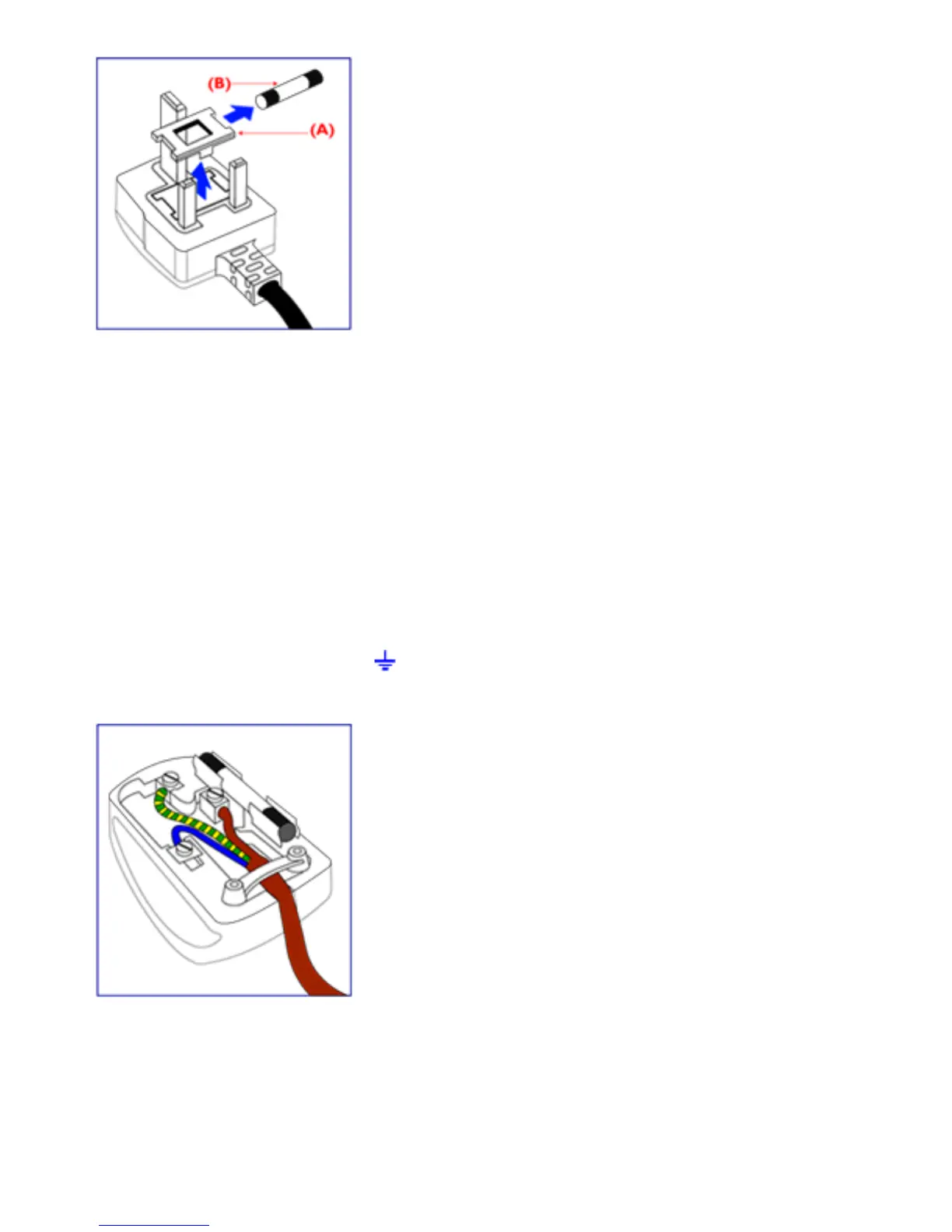 (B)

(A)