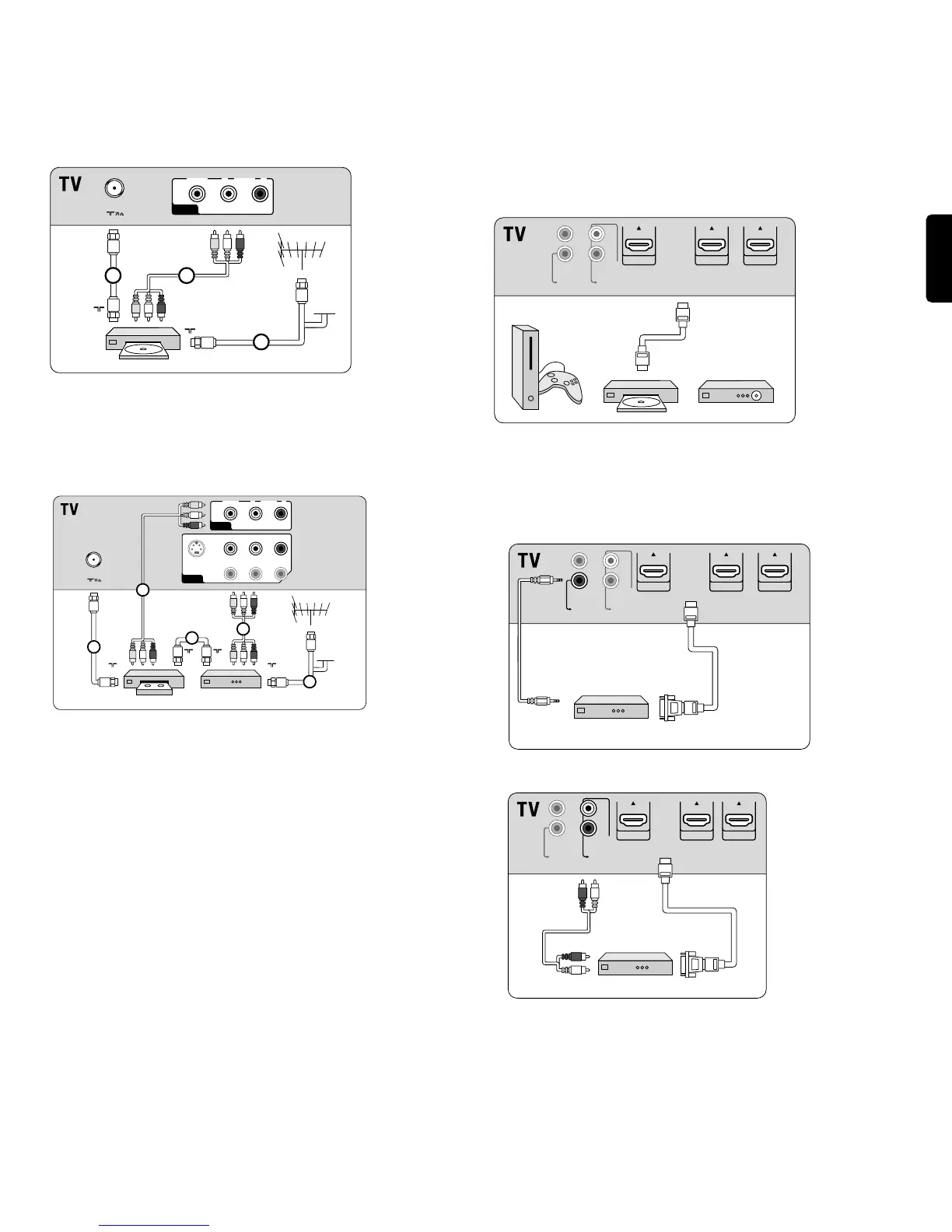 TV

TV

TV

TV

TV