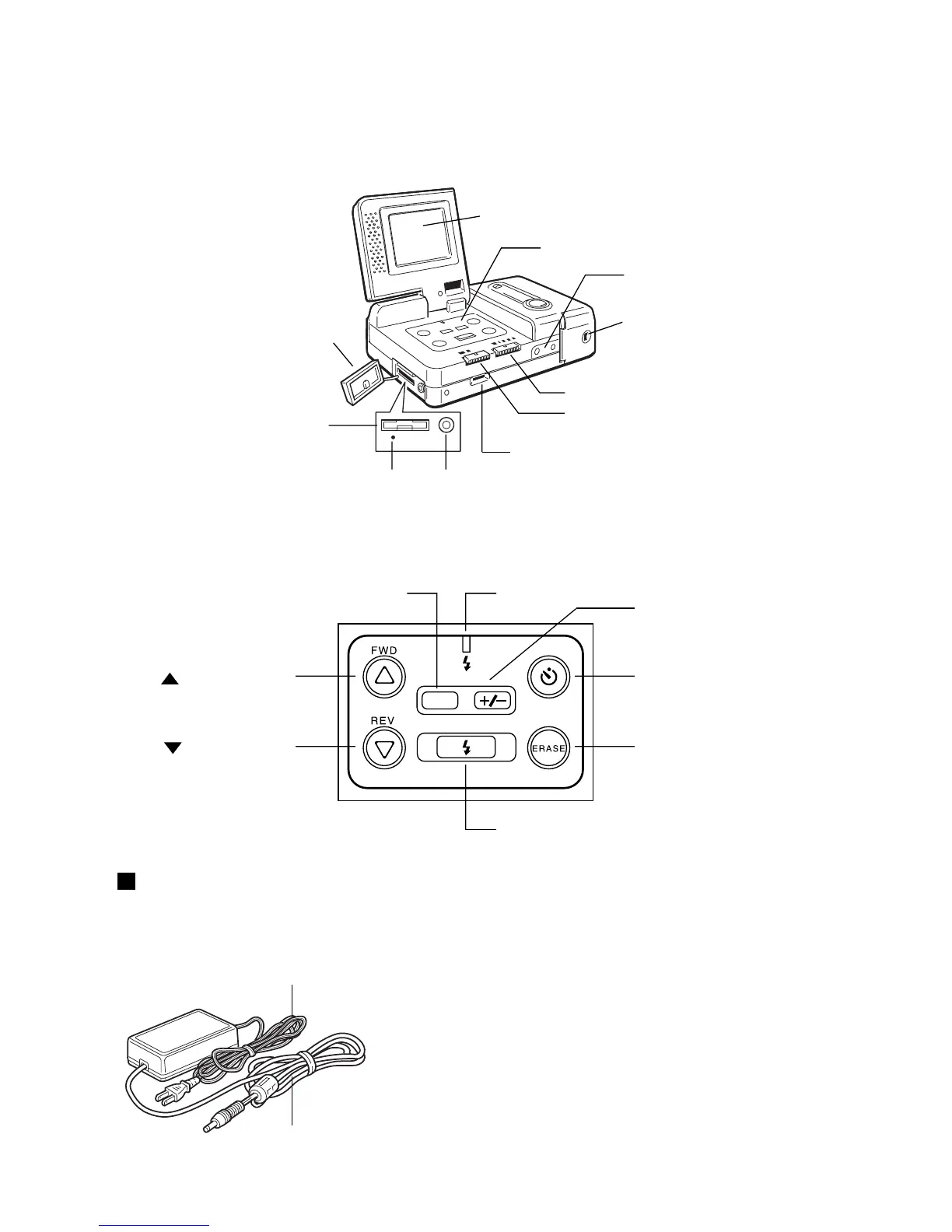 FWD

REV

+/−

ERASE