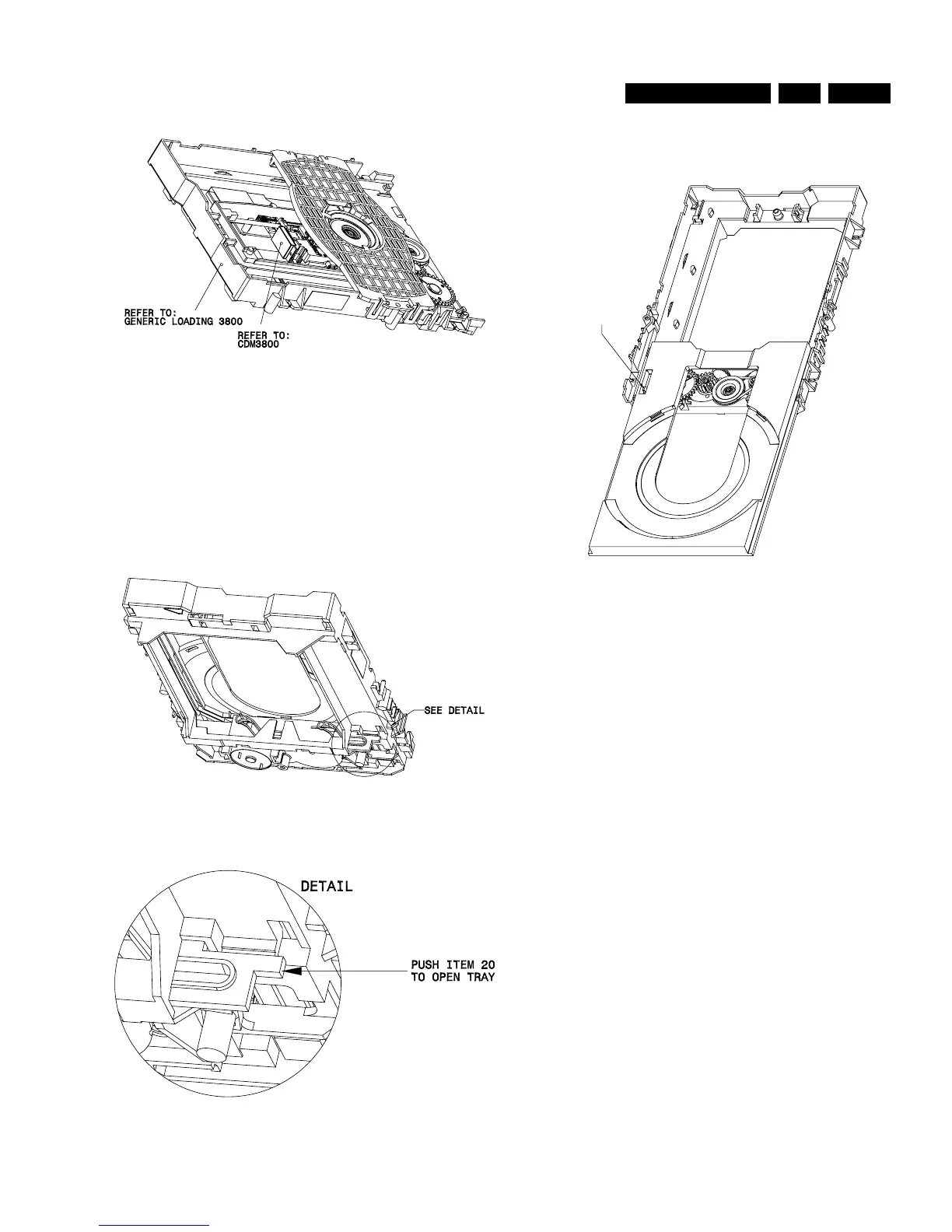 REFER TO:
GENERIC LOADING 3800

REFER TO:
CDM3800

SEE DETAIL

DETAIL

PUSH ITEM 20
TO OPEN TRAY