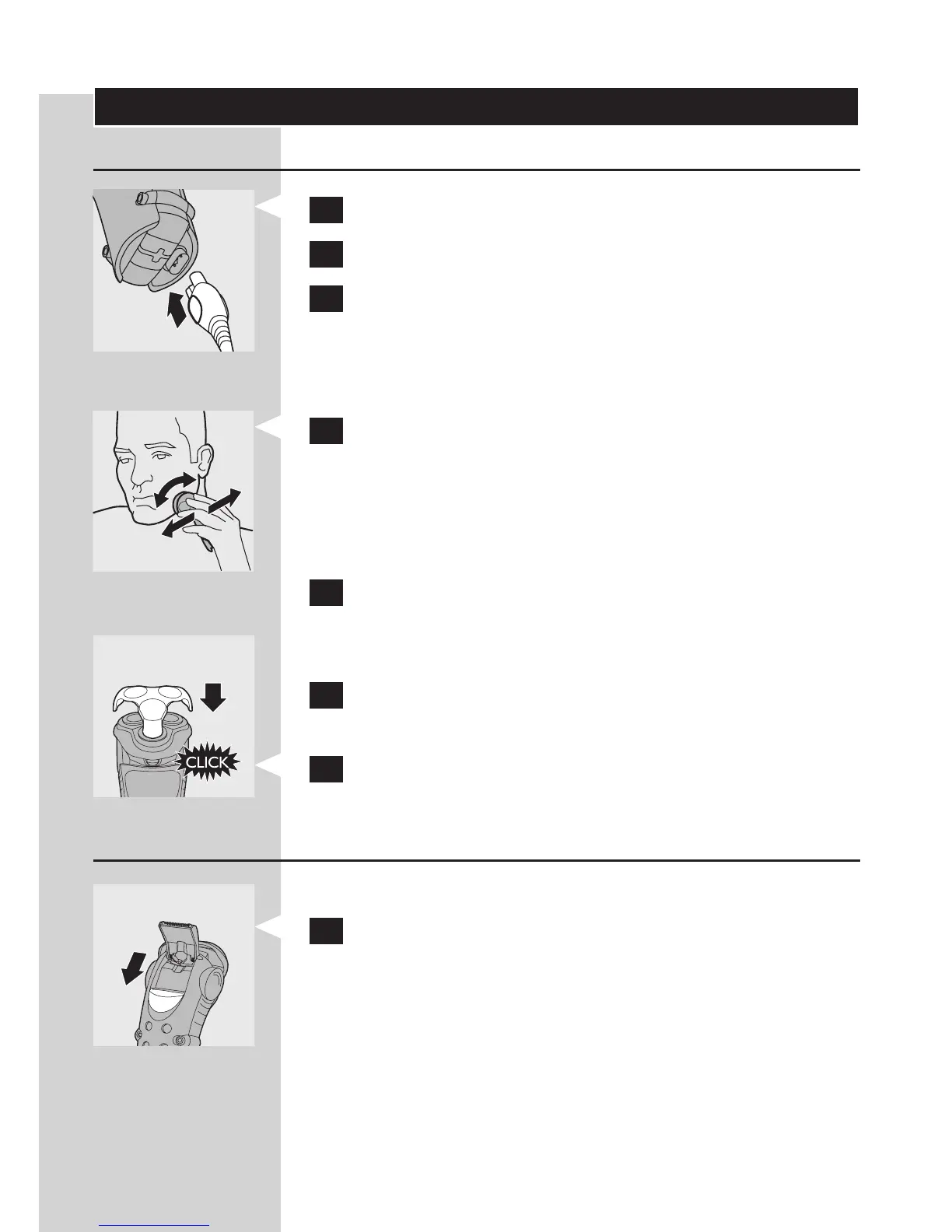 CLICK