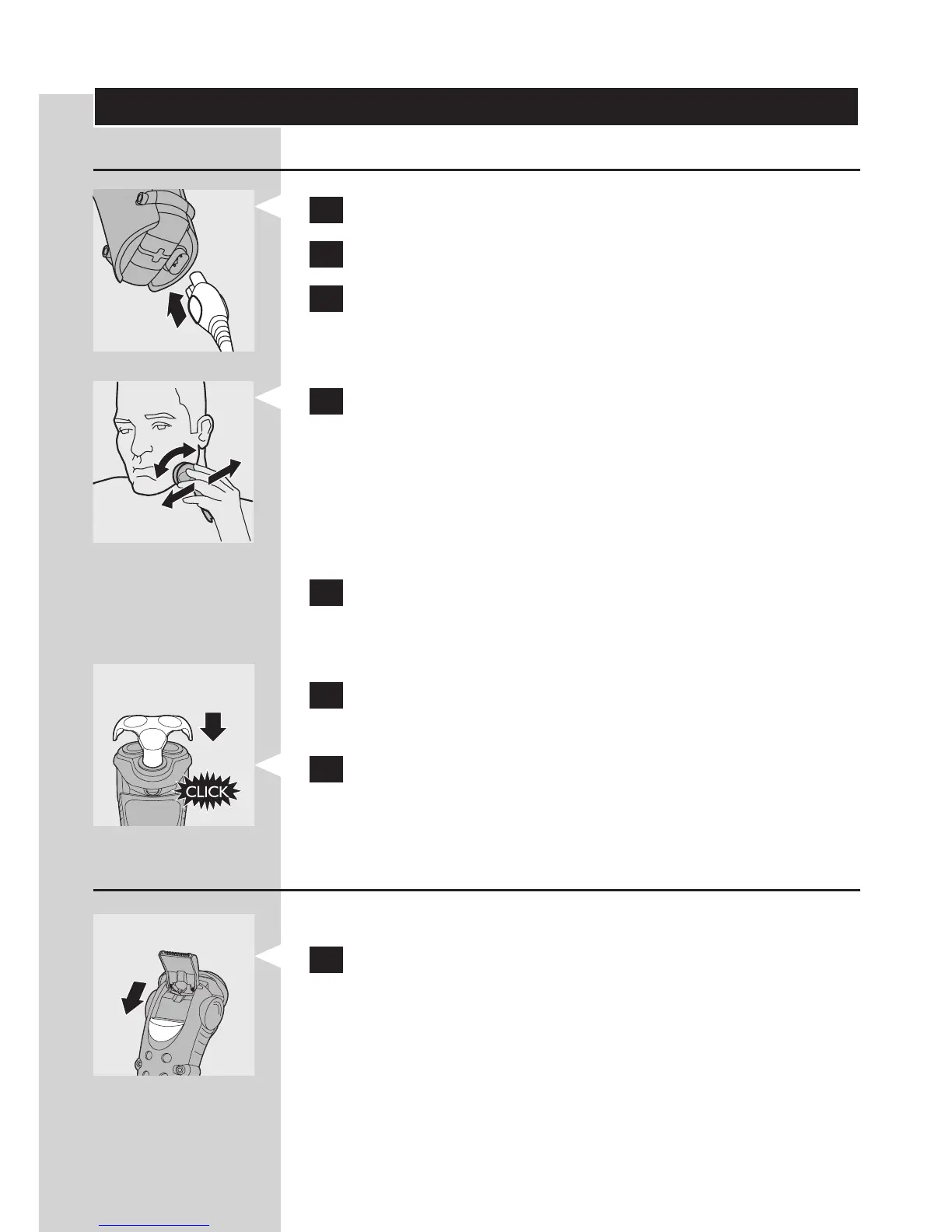 CLICK