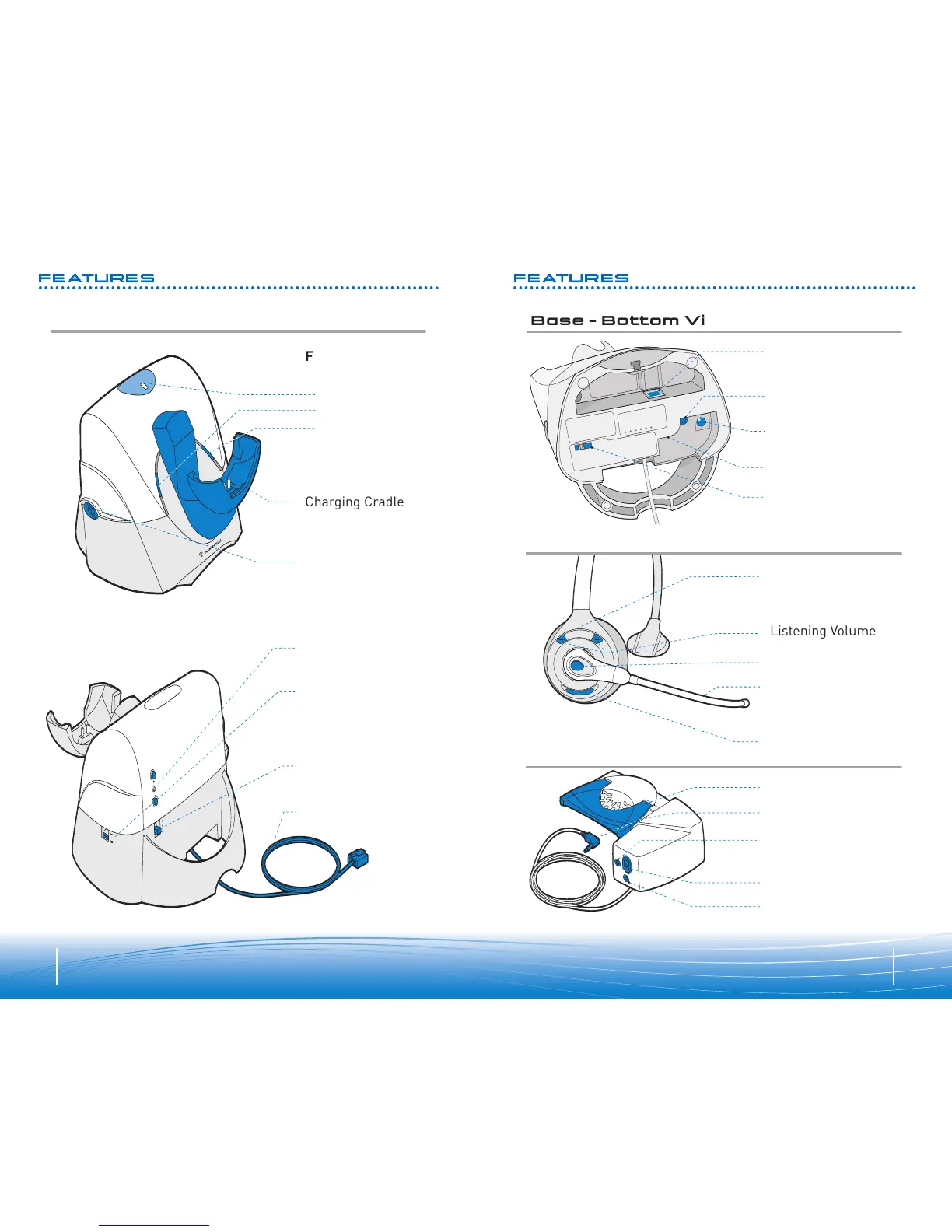 FEATURES

F

Charging Cradle

FEATURES

Base - Bottom Vi

Listening Volume