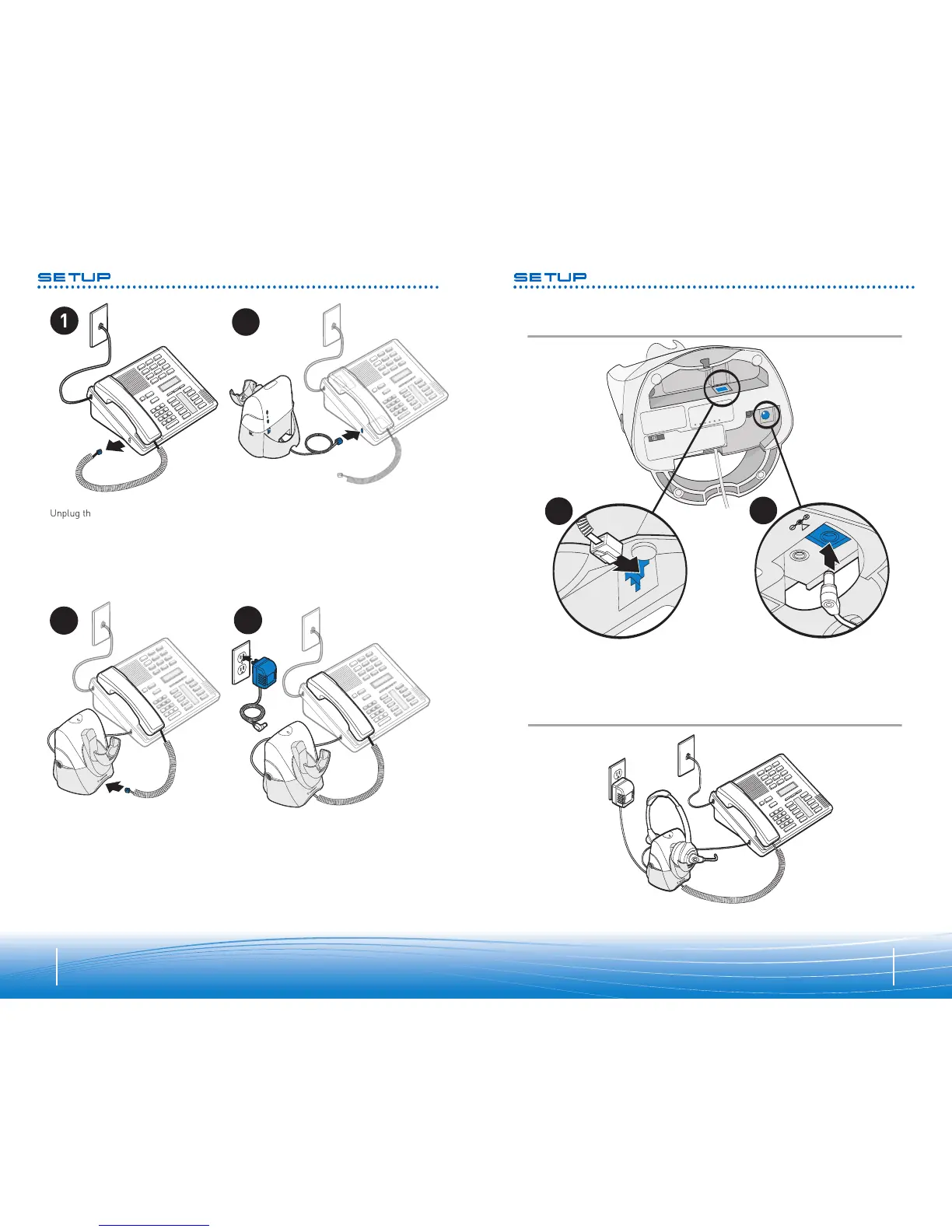 SETUP

1

Unplug th

SETUP