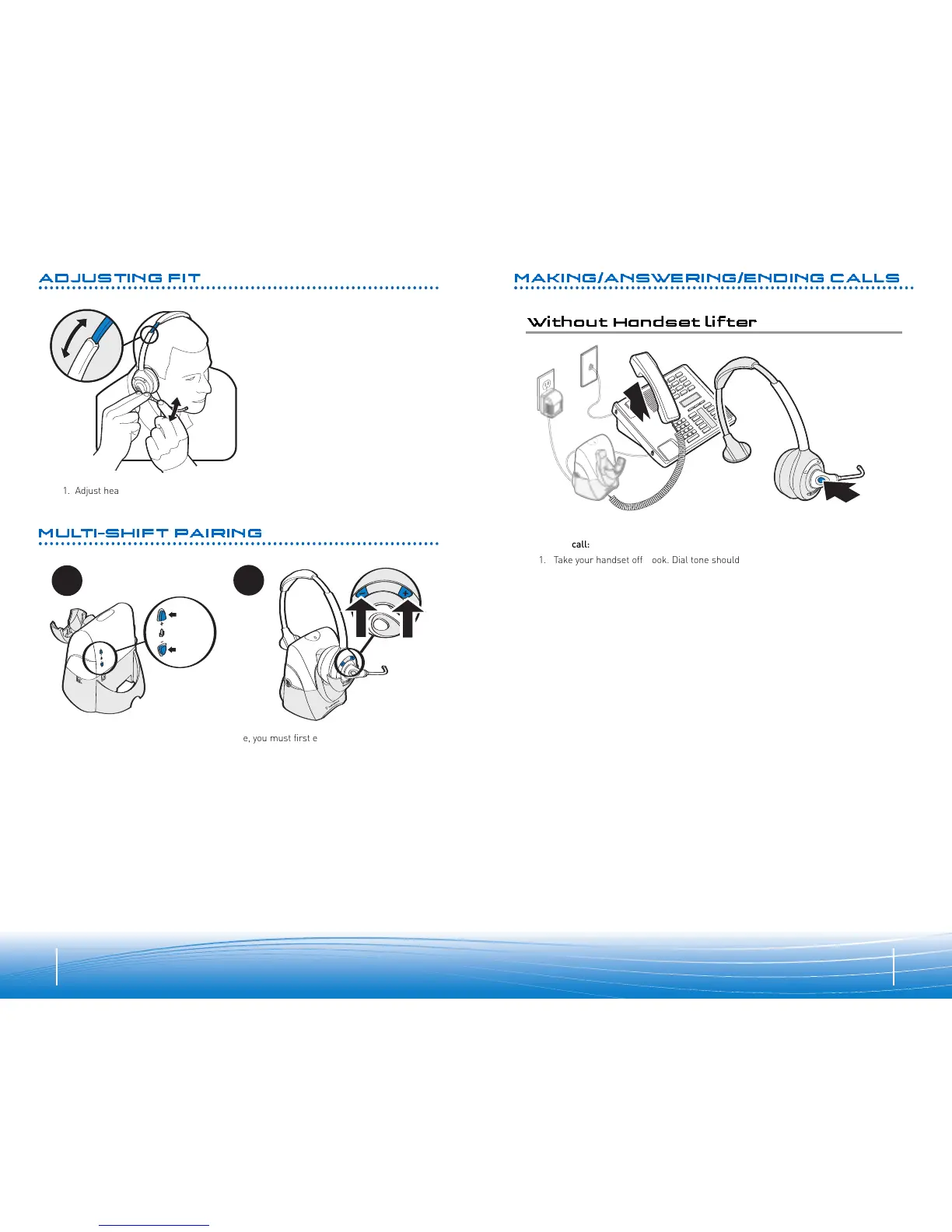 ADJUSTING FIT

1. Adjust hea

MULTI-SHIFT PAIRING

e, you must first e

MAKING/ANSWERING/ENDING CALLS

Without Handset lifter

call:

1. Take your handset off ook. Dial tone should