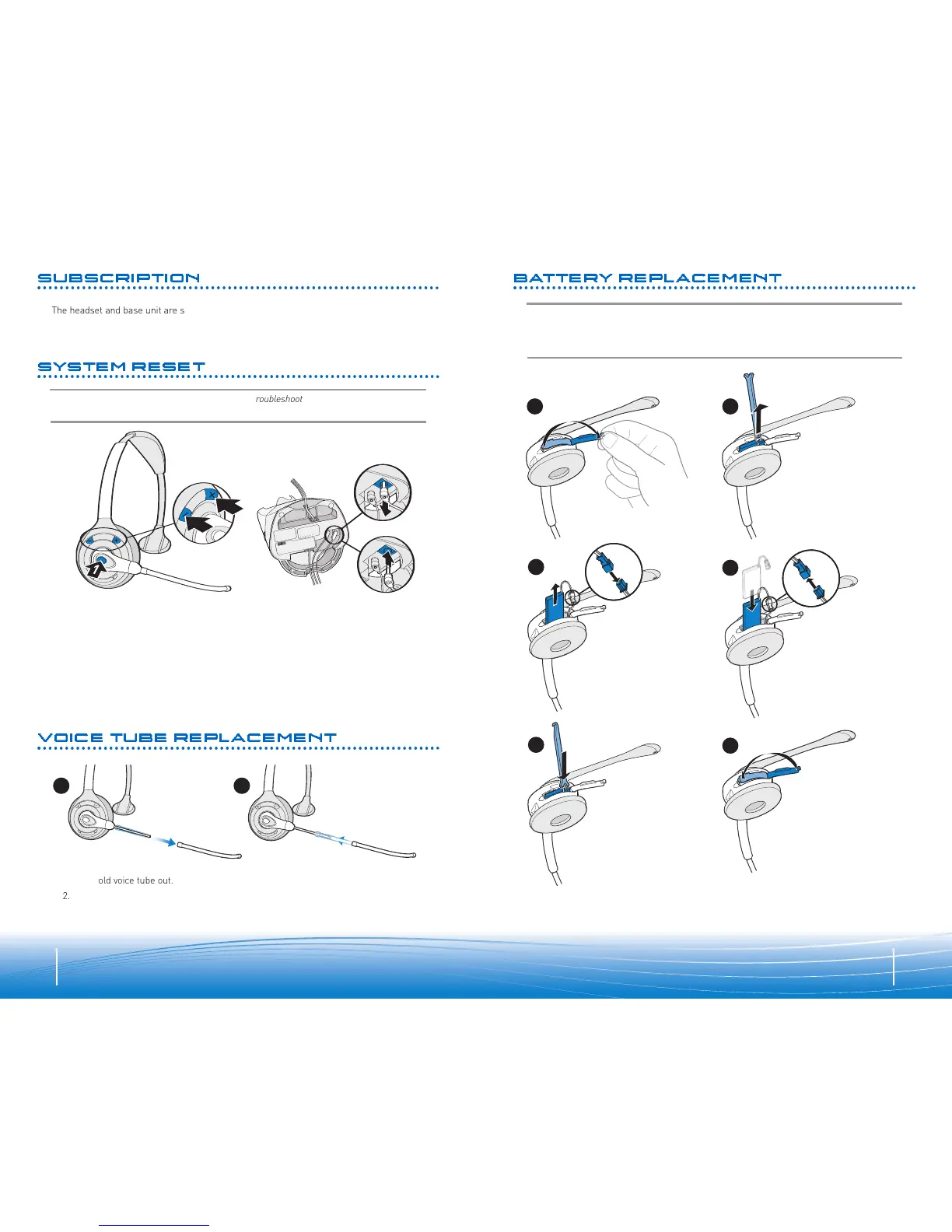 SUBSCRIPTION

The headset and base unit are s

SYSTEM RESET

roubleshoot

VOICE TUBE REPLACEMENT

old voice tube out.

2.

BATTERY REPLACEMENT