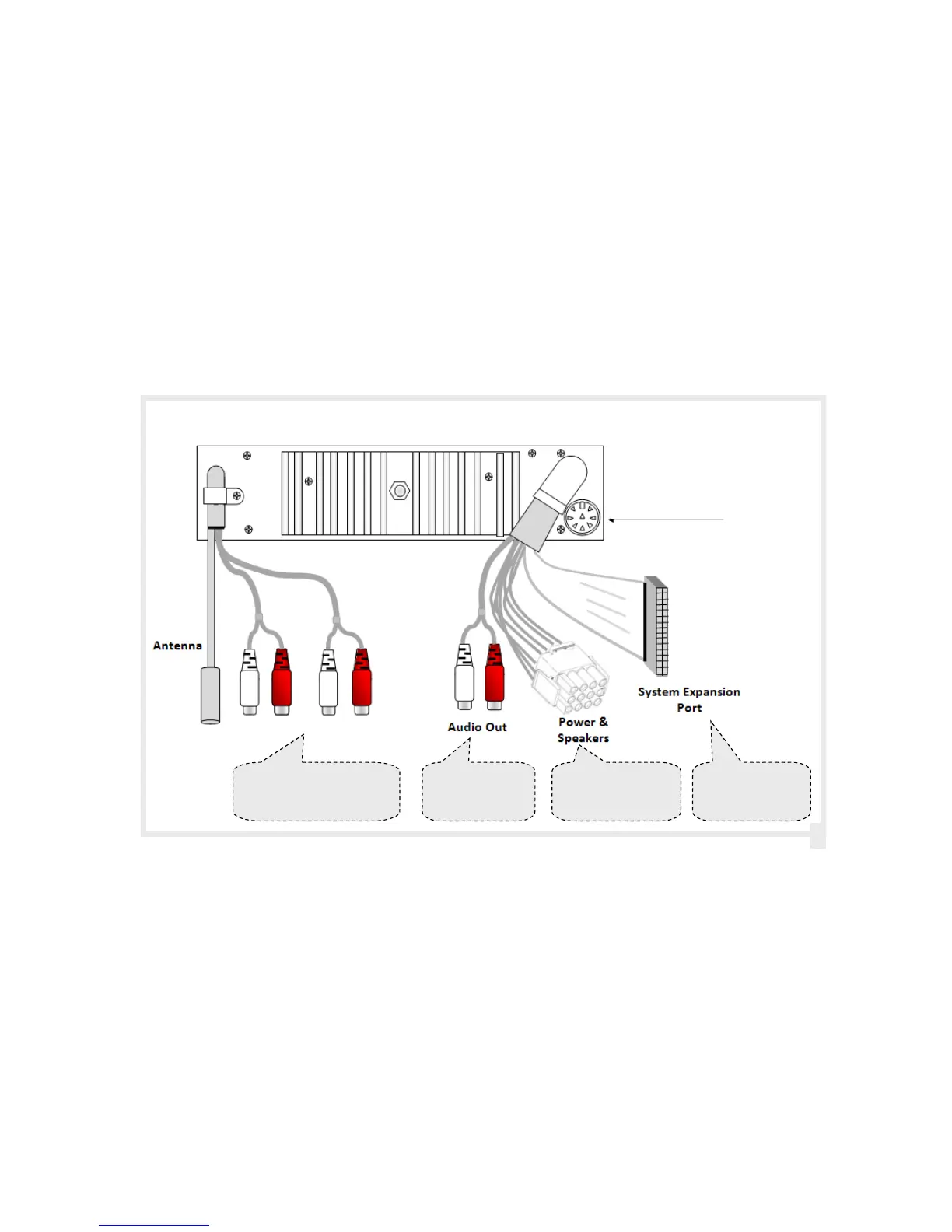 Antenna

Audio Out

Power &
Speakers

System Expansion
Port