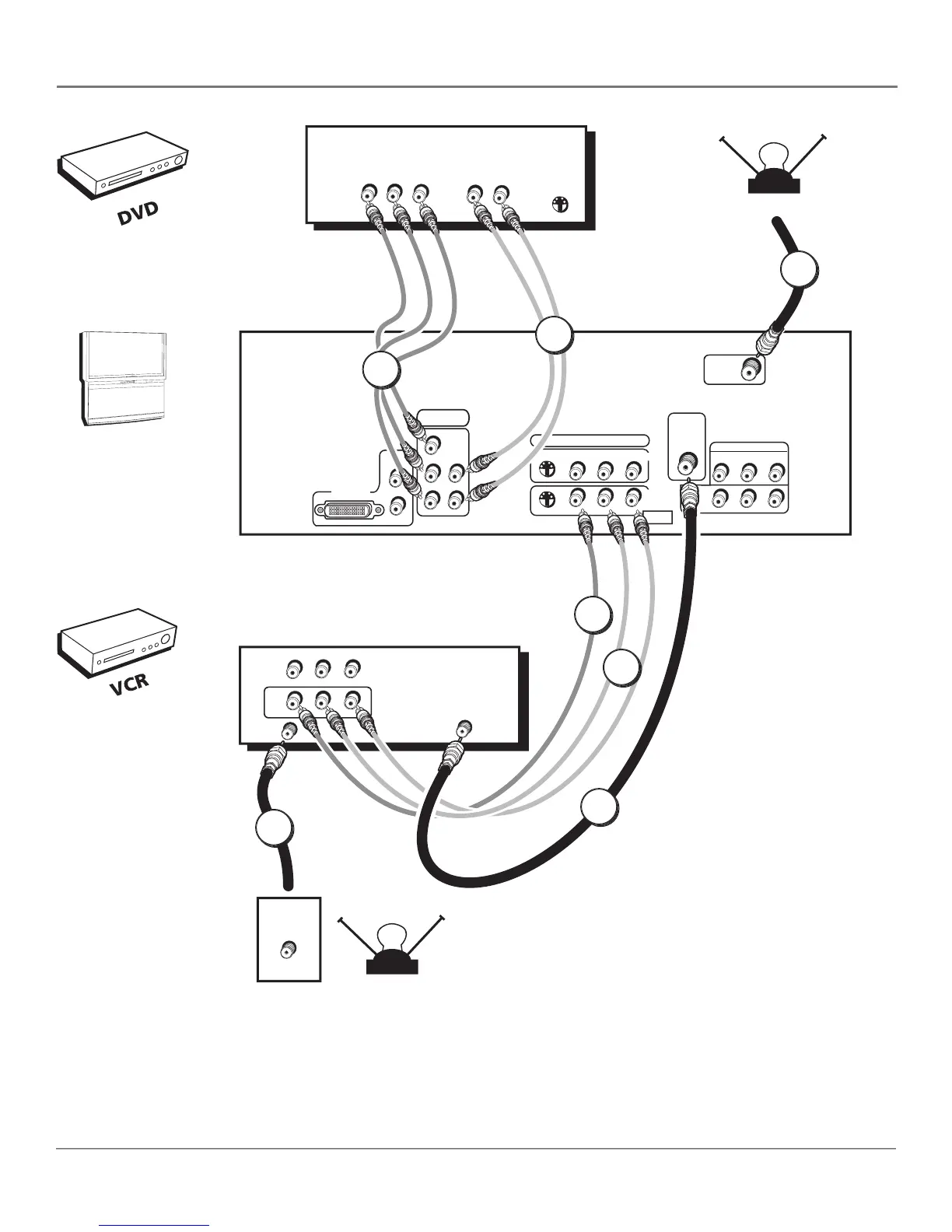 DVD

VCR