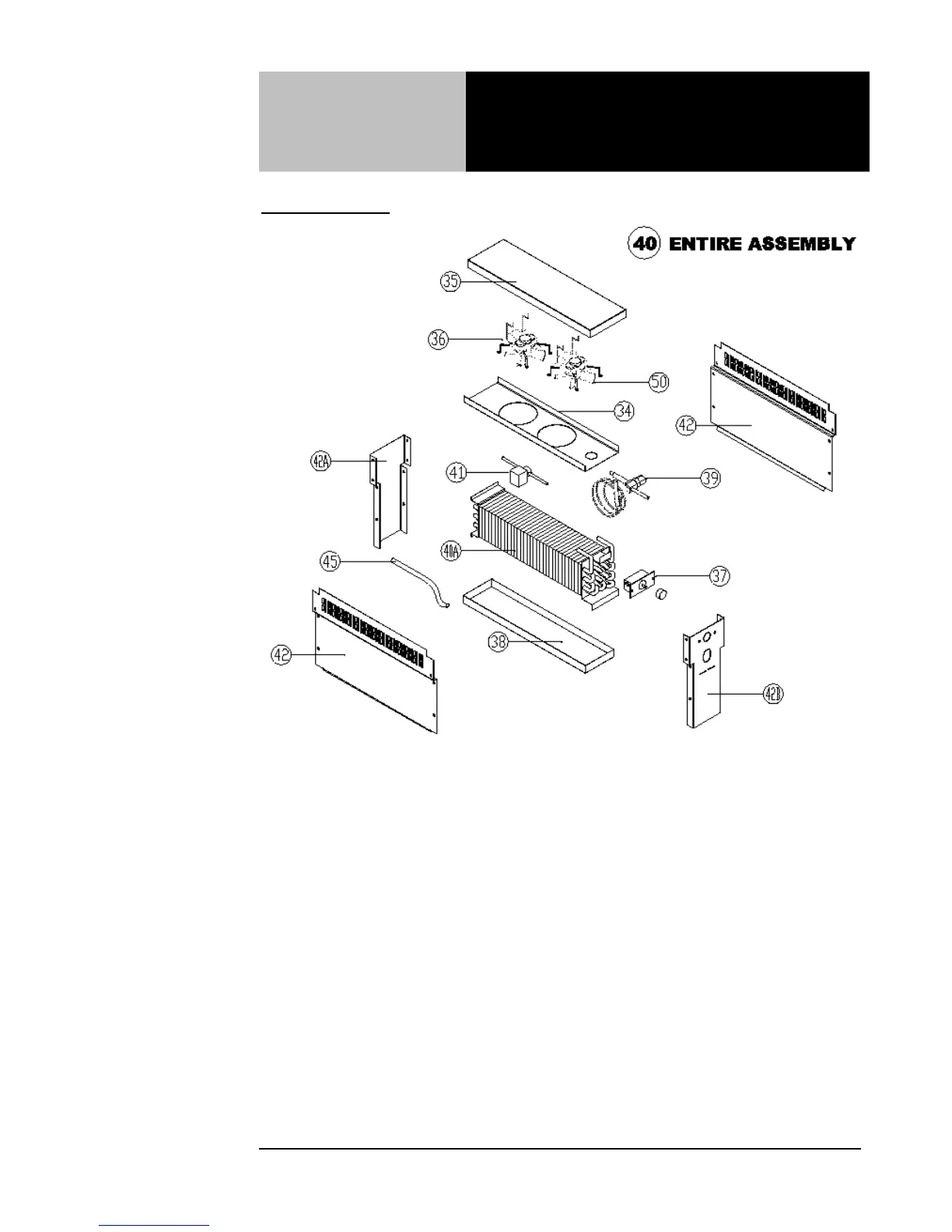 40 ENTIRE ASSEMBLY

35

36

50

34

42

42A

41

39

40A

45

37

42

38

42B